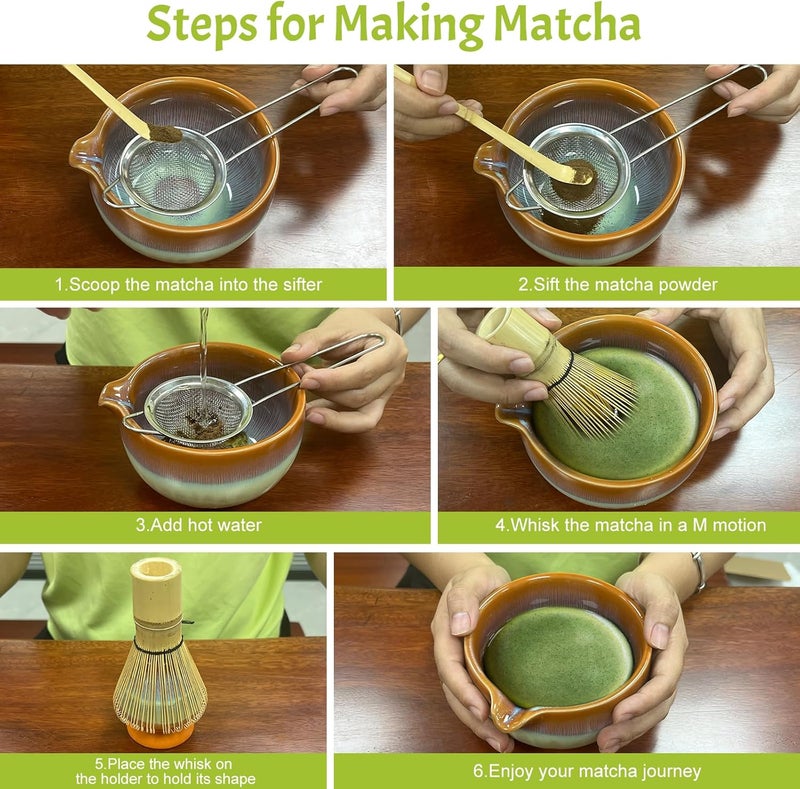 Steps for Making Matcha

1.Scoop the matcha into the sifter

2.Sift the matcha powder

3.Add hot water

4.Whisk the matcha in a M motion

5.Place the whisk on the holder to hold its shape

6.Enjoy your matcha journey