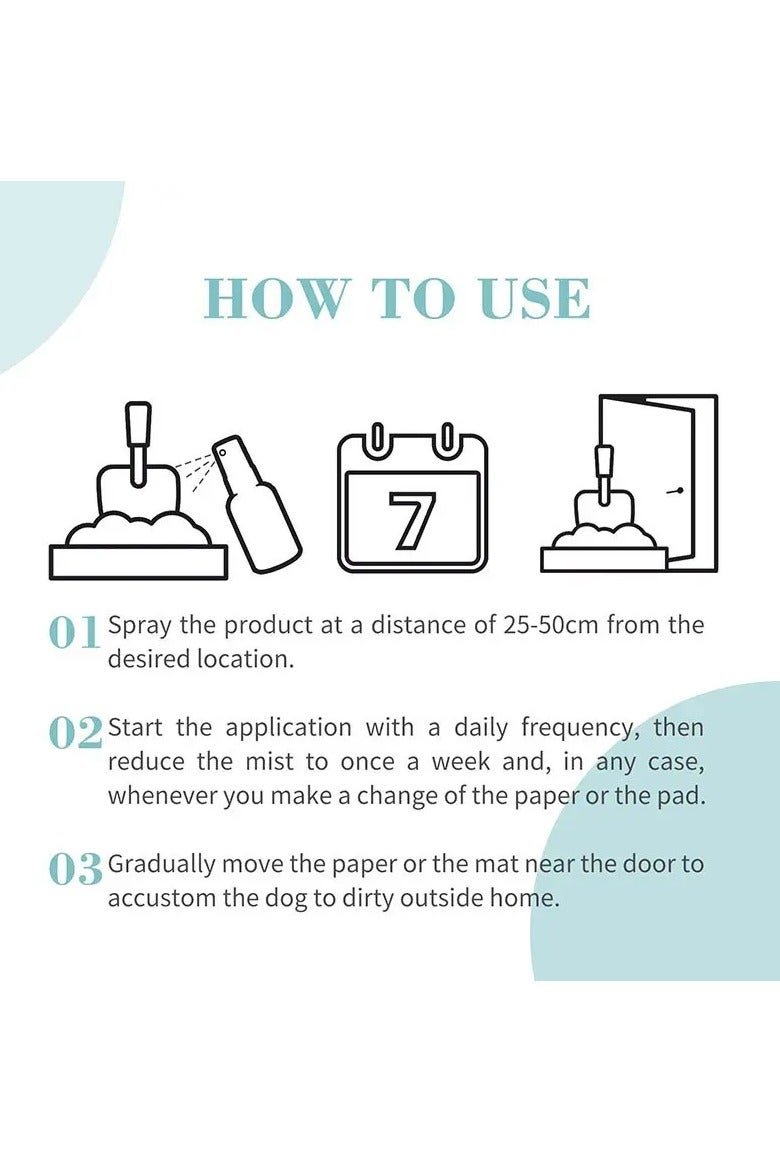 HOW TO USE

7

01 Spray the product at a distance of 25-50cm from the desired location.

02 Start the application with a daily frequency, then reduce the mist to once a week and, in any case, whenever you make a change of the paper or the pad.

03 Gradually move the paper or the mat near the door to accustom the dog to dirty outside home.