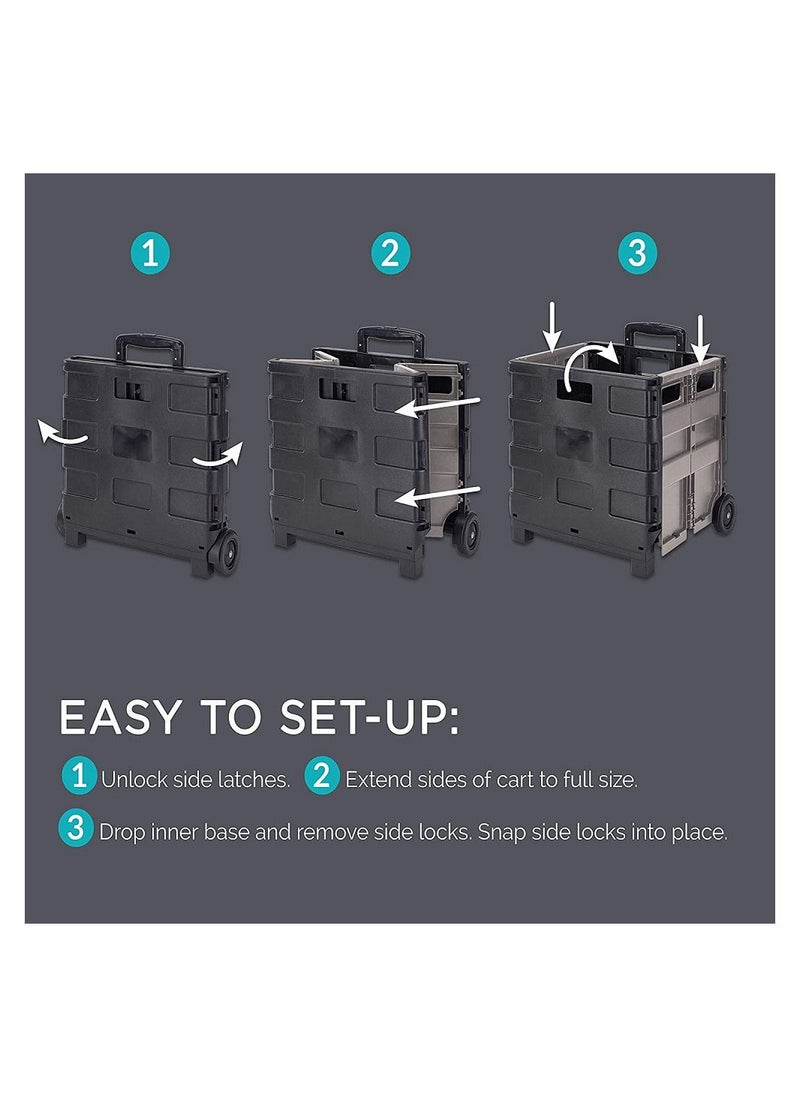 1

2

3

EASY TO SET-UP:

1 Unlock side latches. 2 Extend sides of cart to full size.

3 Drop inner base and remove side locks. Snap side locks into place.