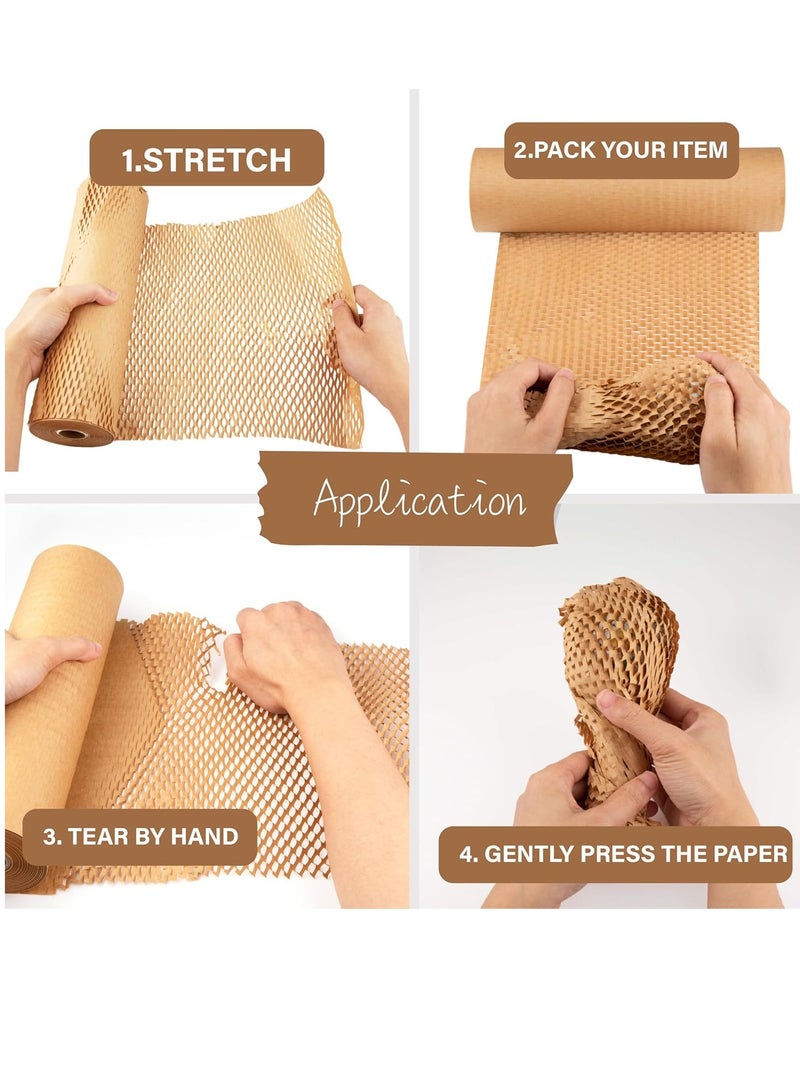 1.STRETCH

2.PACK YOUR ITEM

Application

3. TEAR BY HAND

4. GENTLY PRESS THE PAPER