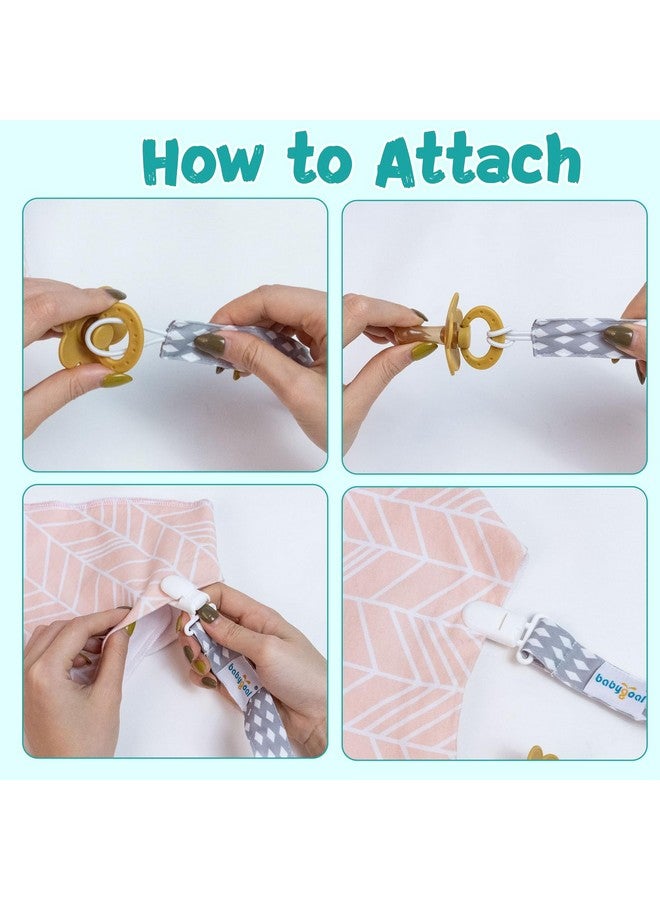 How to Attach

babygoal

babygoal