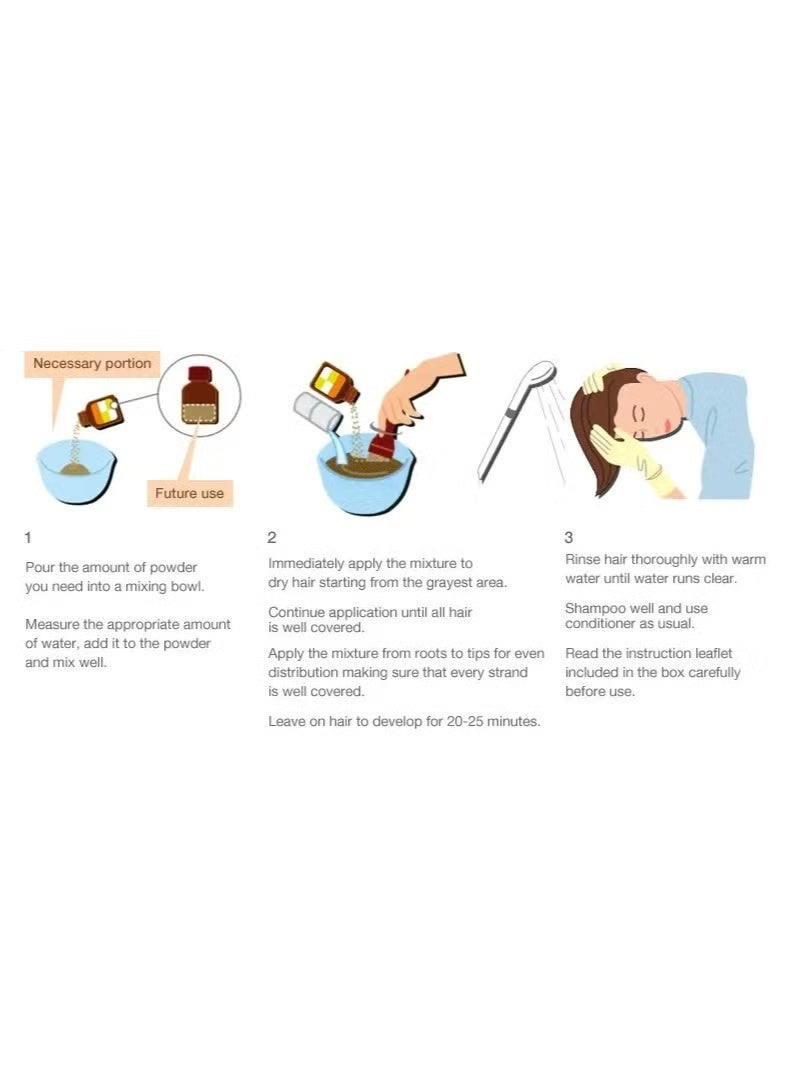 Necessary portion

Future use

1

Pour the amount of powder you need into a mixing bowl.

Measure the appropriate amount of water, add it to the powder and mix well.

2

Immediately apply the mixture to dry hair starting from the grayest area.

Continue application until all hair is well covered.

Apply the mixture from roots to tips for even distribution making sure that every strand is well covered.

Leave on hair to develop for 20-25 minutes.

3

Rinse hair thoroughly with warm water until water runs clear.

Shampoo well and use conditioner as usual.

Read the instruction leaflet included in the box carefully before use.