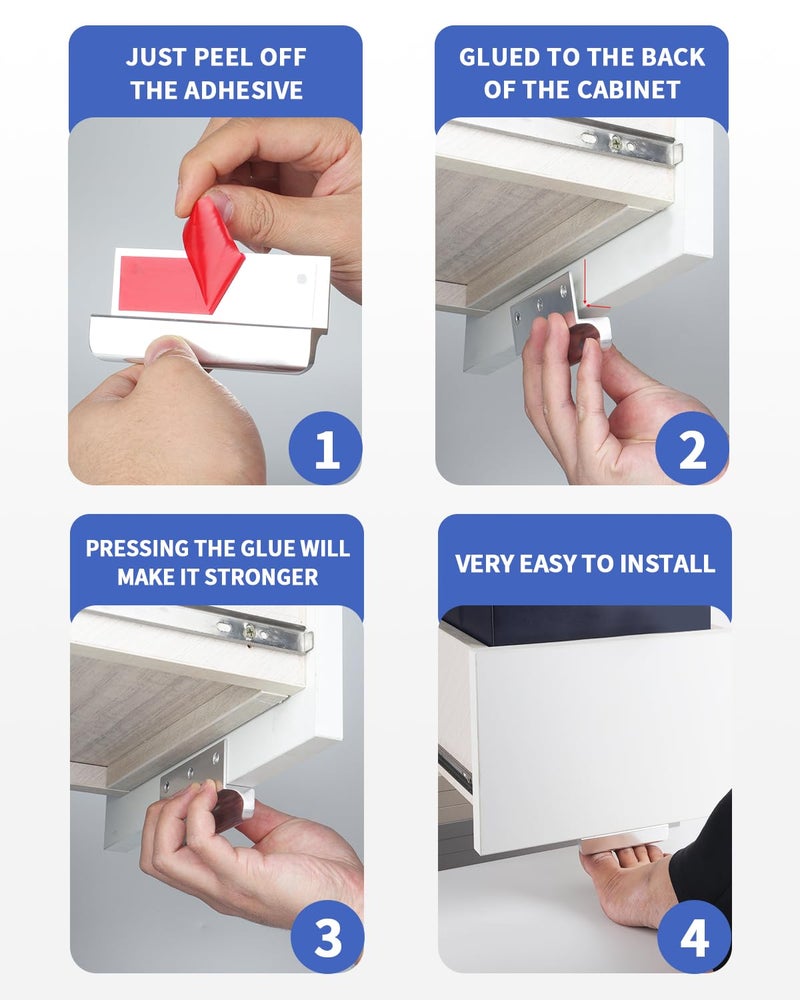 JUST PEEL OFF THE ADHESIVE

1

GLUED TO THE BACK OF THE CABINET

2

PRESSING THE GLUE WILL MAKE IT STRONGER

3

VERY EASY TO INSTALL

4