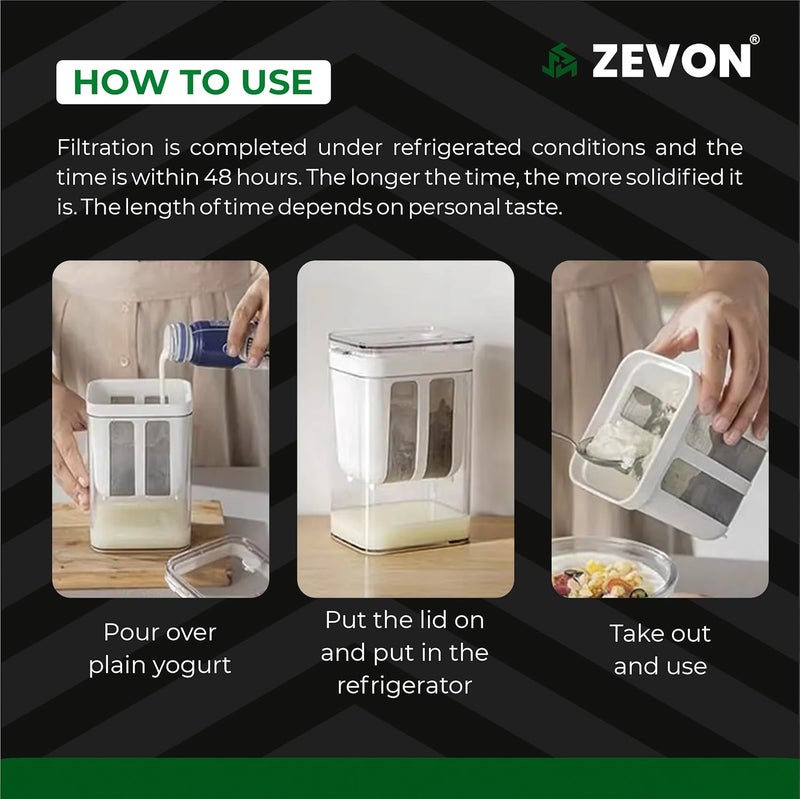 HOW TO USE

ZEVON®

Filtration is completed under refrigerated conditions and the time is within 48 hours. The longer the time, the more solidified it is. The length of time depends on personal taste.

Pour over plain yogurt

Put the lid on and put in the refrigerator

Take out and use