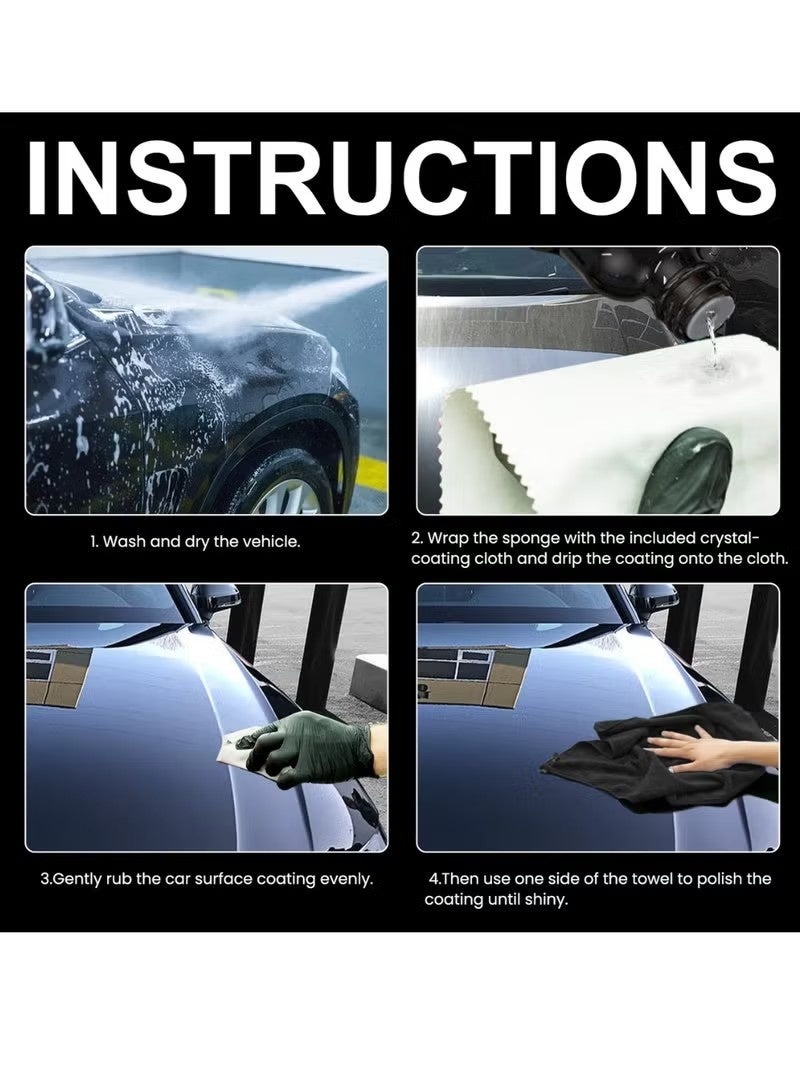 INSTRUCTIONS

1. Wash and dry the vehicle.

2. Wrap the sponge with the included crystal-coating cloth and drip the coating onto the cloth.

3.Gently rub the car surface coating evenly.

4.Then use one side of the towel to polish the coating until shiny.