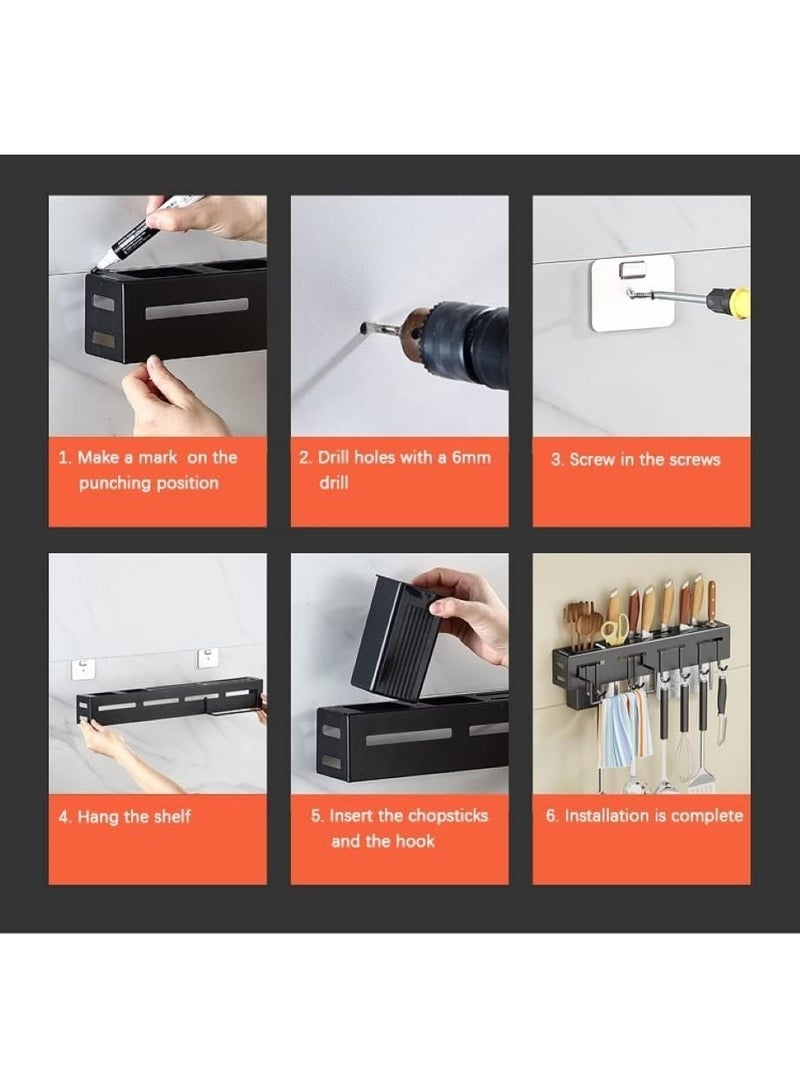 1. Make a mark on the punching position

2. Drill holes with a 6mm drill

3. Screw in the screws

4. Hang the shelf

5. Insert the chopsticks and the hook

6. Installation is complete