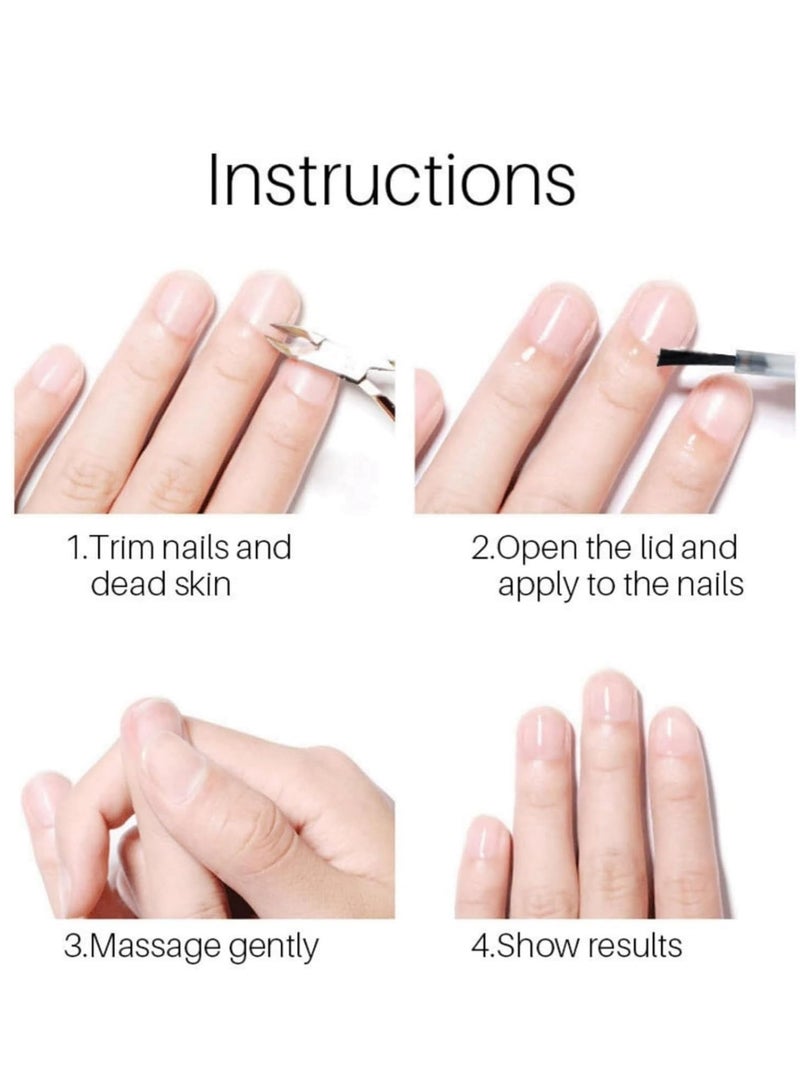 Instructions

1.Trim nails and dead skin

2.Open the lid and apply to the nails

3.Massage gently

4.Show results