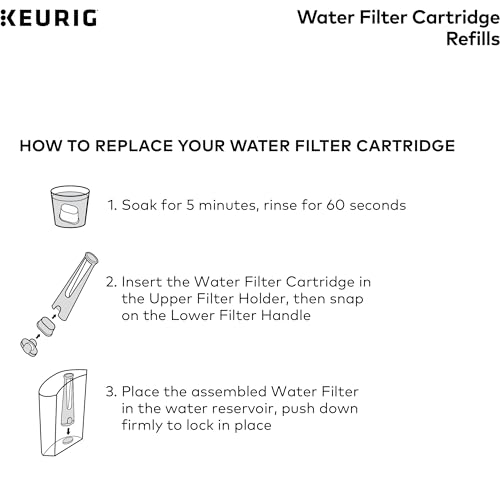 KEURIG

Water Filter Cartridge Refills

HOW TO REPLACE YOUR WATER FILTER CARTRIDGE

1. Soak for 5 minutes, rinse for 60 seconds

2. Insert the Water Filter Cartridge in the Upper Filter Holder, then snap on the Lower Filter Handle

3. Place the assembled Water Filter in the water reservoir, push down firmly to lock in place