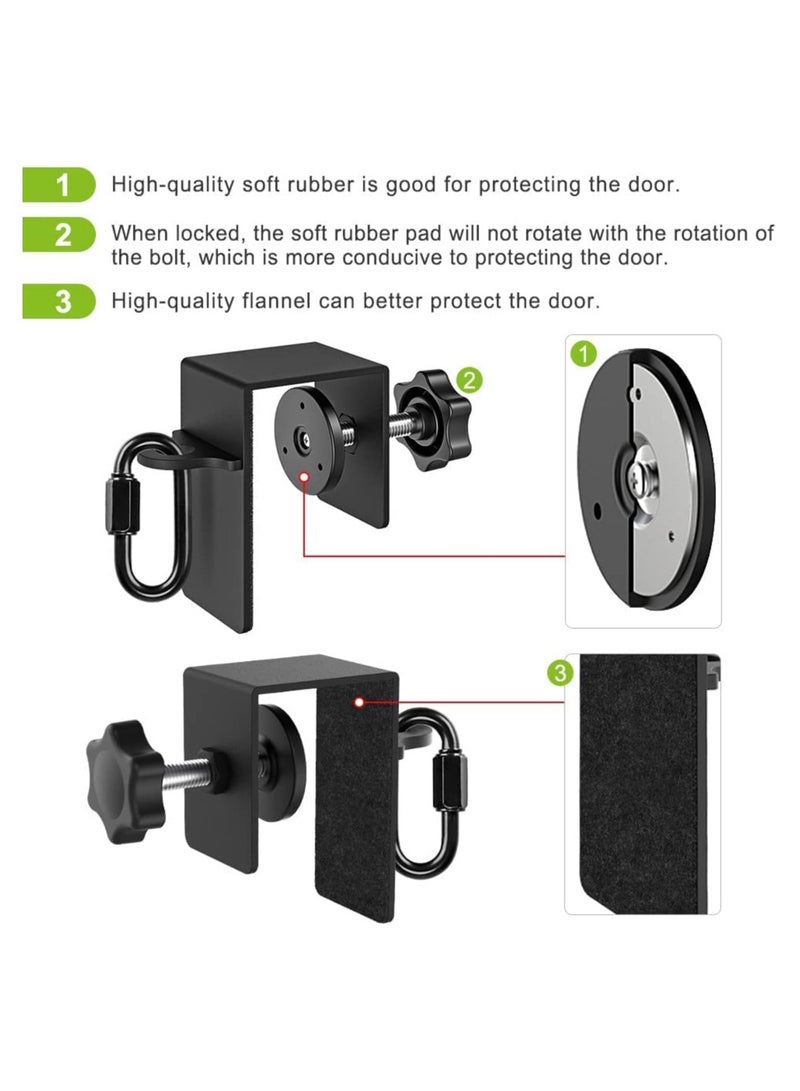 1 High-quality soft rubber is good for protecting the door.

2 When locked, the soft rubber pad will not rotate with the rotation of the bolt, which is more conducive to protecting the door.

3 High-quality flannel can better protect the door.

2

1

3