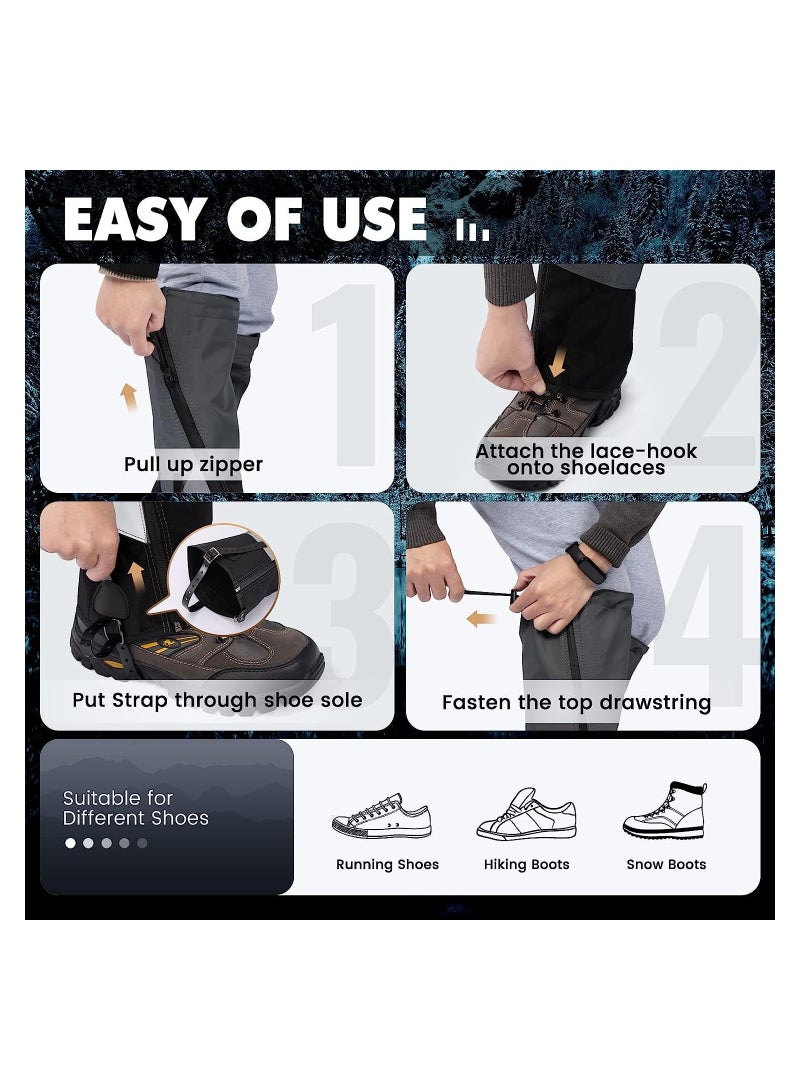 EASY OF USE

1

Pull up zipper

2

Attach the lace-hook onto shoelaces

3

Put Strap through shoe sole

4

Fasten the top drawstring

Suitable for Different Shoes

Running Shoes

Hiking Boots

Snow Boots