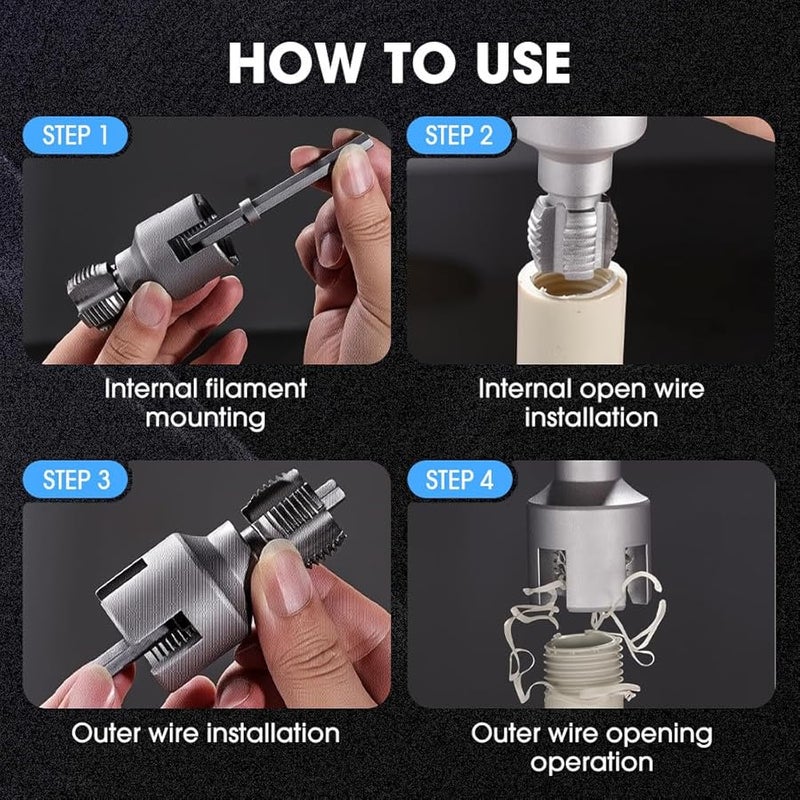 HOW TO USE

STEP 1

Internal filament mounting

STEP 2

Internal open wire installation

STEP 3

Outer wire installation

STEP 4

Outer wire opening operation