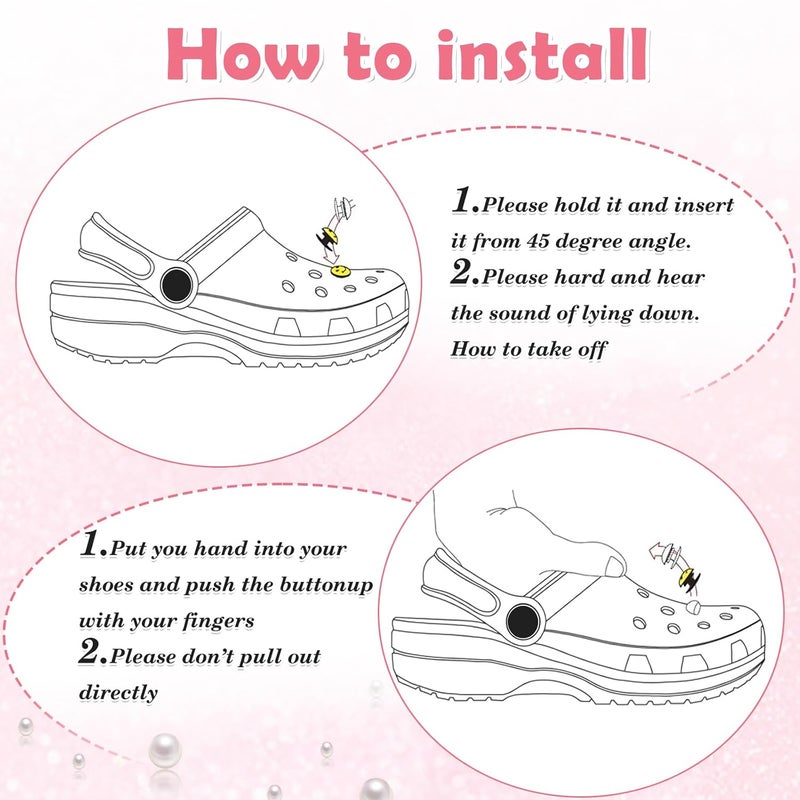 How to install

1.Please hold it and insert it from 45 degree angle.
2.Please hard and hear the sound of lying down.
How to take off

1.Put you hand into your shoes and push the buttonup with your fingers
2.Please don't pull out directly