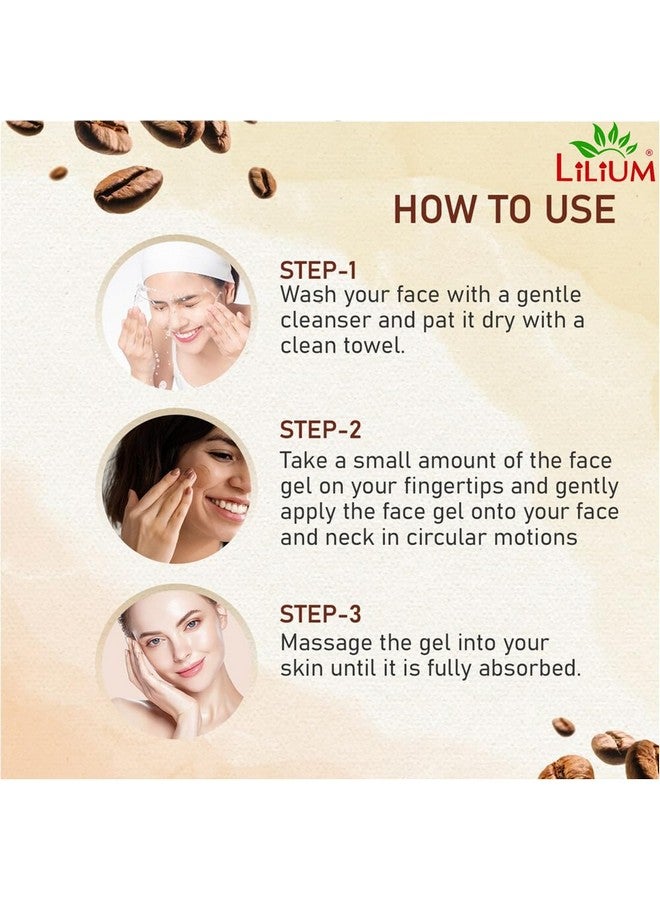 LiLiUM®

HOW TO USE

STEP-1
Wash your face with a gentle cleanser and pat it dry with a clean towel.

STEP-2
Take a small amount of the face gel on your fingertips and gently apply the face gel onto your face and neck in circular motions

STEP-3
Massage the gel into your skin until it is fully absorbed.