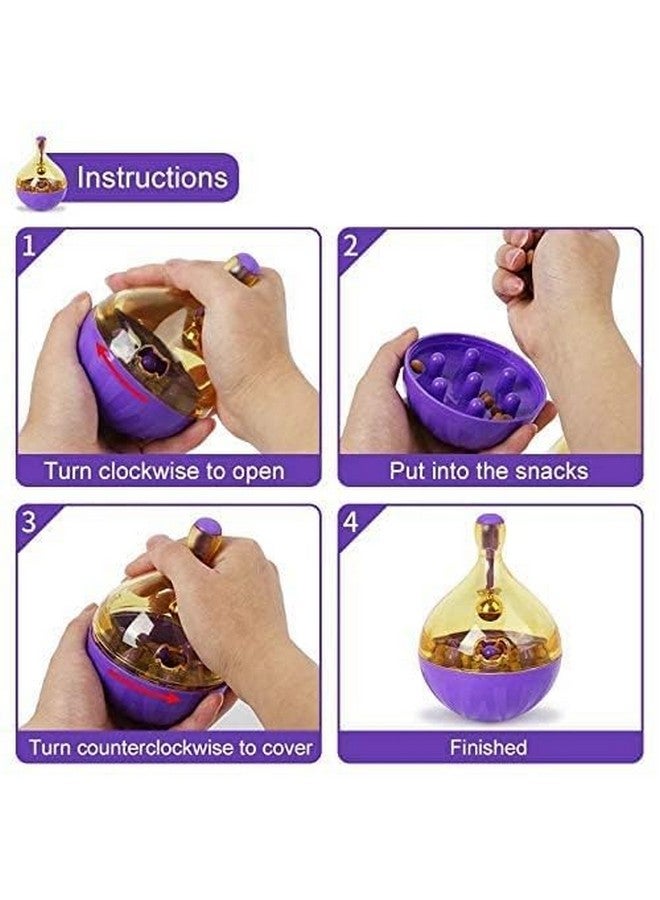 Instructions

1

Turn clockwise to open

2

Put into the snacks

3

Turn counterclockwise to cover

4

Finished