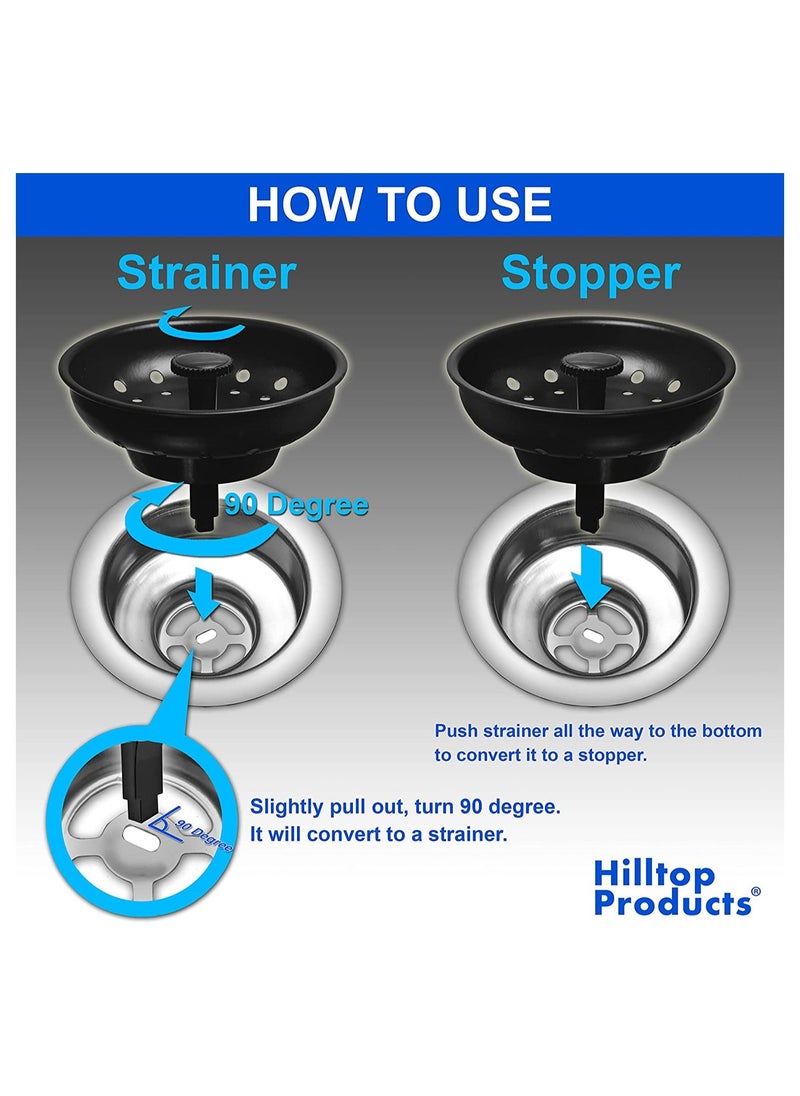 HOW TO USE

Strainer

90 Degree

90 Degree

Slightly pull out, turn 90 degree. It will convert to a strainer.

Stopper

Push strainer all the way to the bottom to convert it to a stopper.

Hilltop Products®