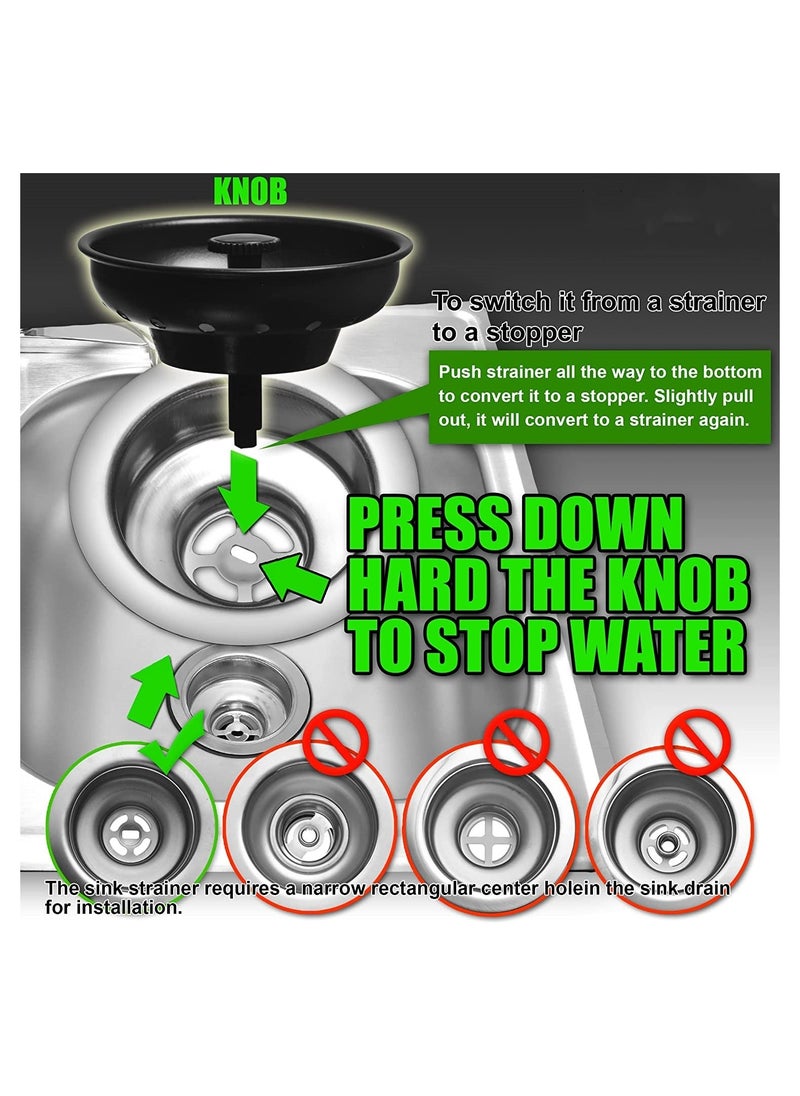 KNOB

To switch it from a strainer to a stopper

Push strainer all the way to the bottom to convert it to a stopper. Slightly pull out, it will convert to a strainer again.

PRESS DOWN HARD THE KNOB TO STOP WATER

The sink strainer requires a narrow rectangular center holein the sink drain for installation.