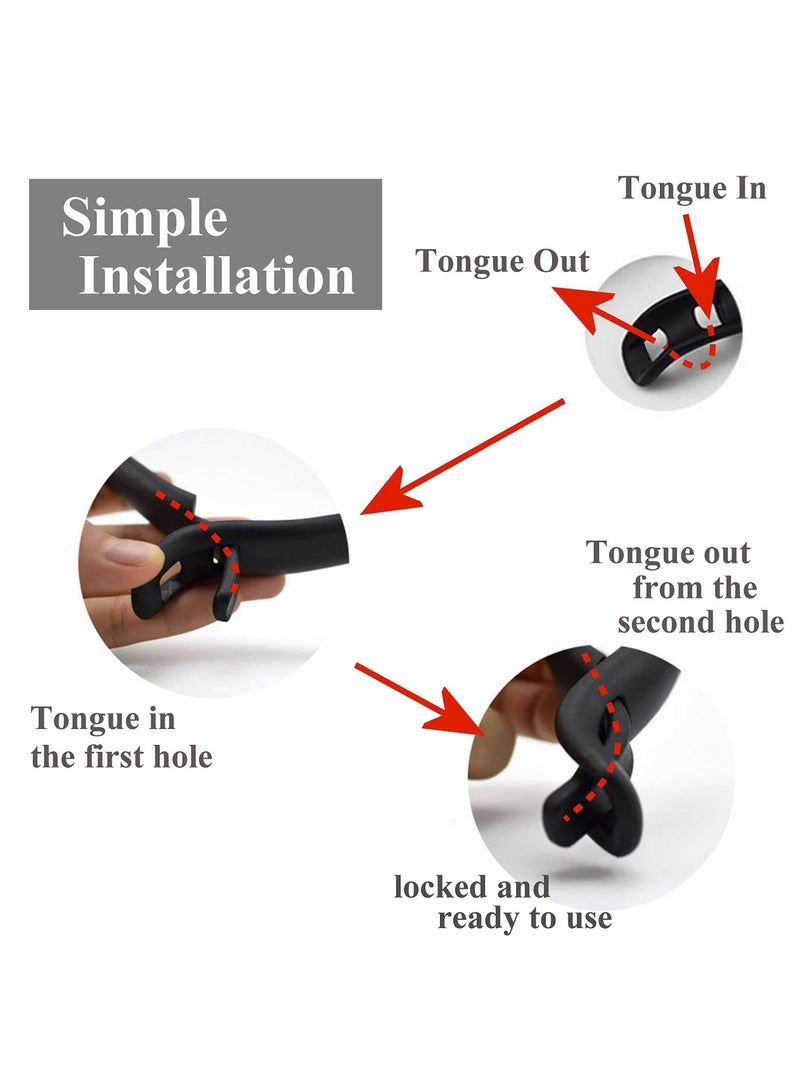 Simple Installation

Tongue In

Tongue Out

Tongue out from the second hole

Tongue in the first hole

locked and ready to use