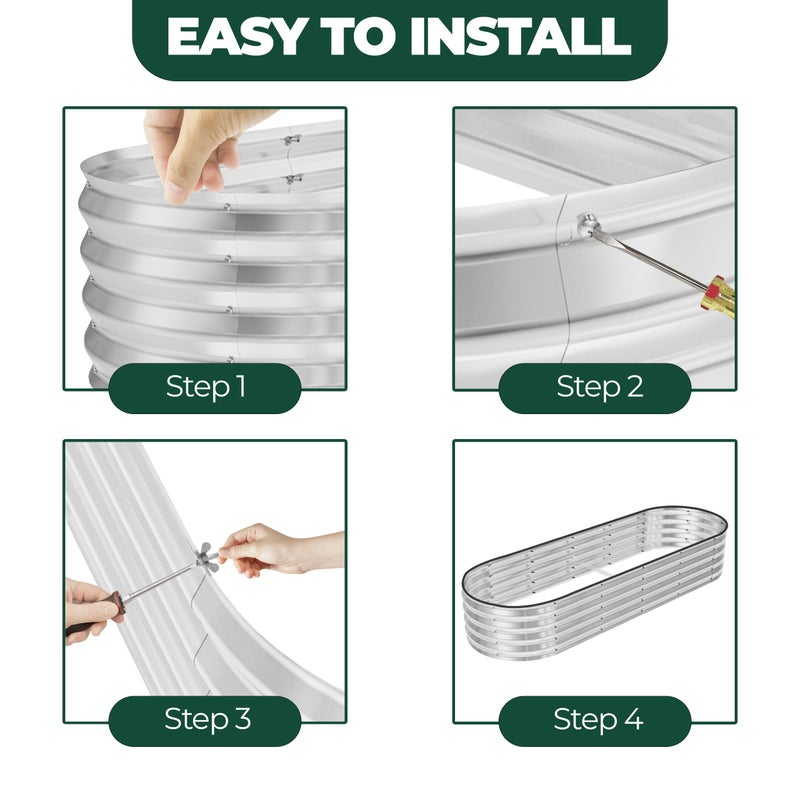 EASY TO INSTALL

Step 1

Step 2

Step 3

Step 4