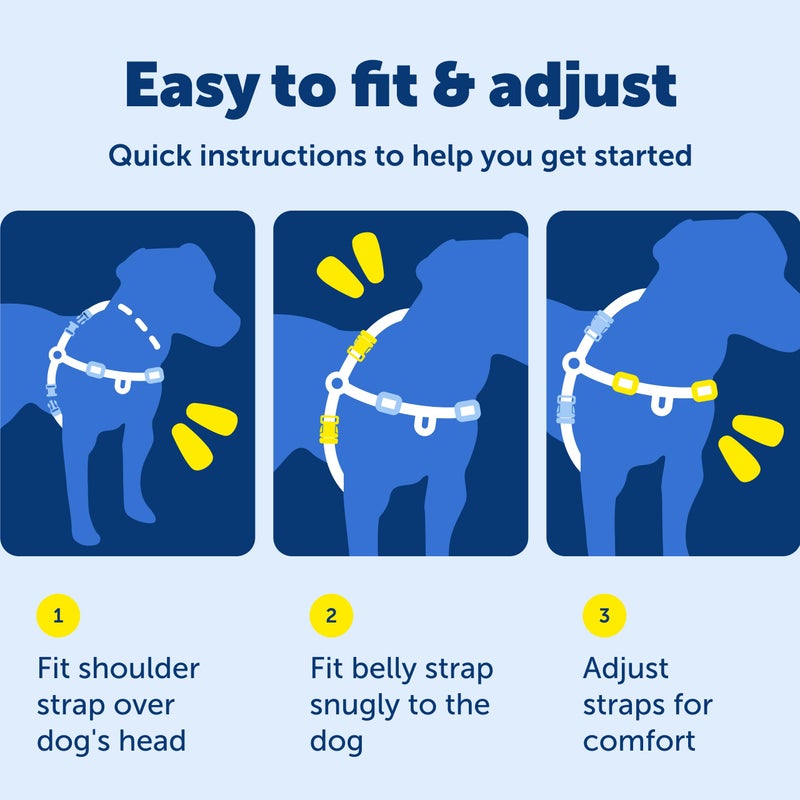 Easy to fit & adjust

Quick instructions to help you get started

1

Fit shoulder strap over dog's head

2

Fit belly strap snugly to the dog

3

Adjust straps for comfort