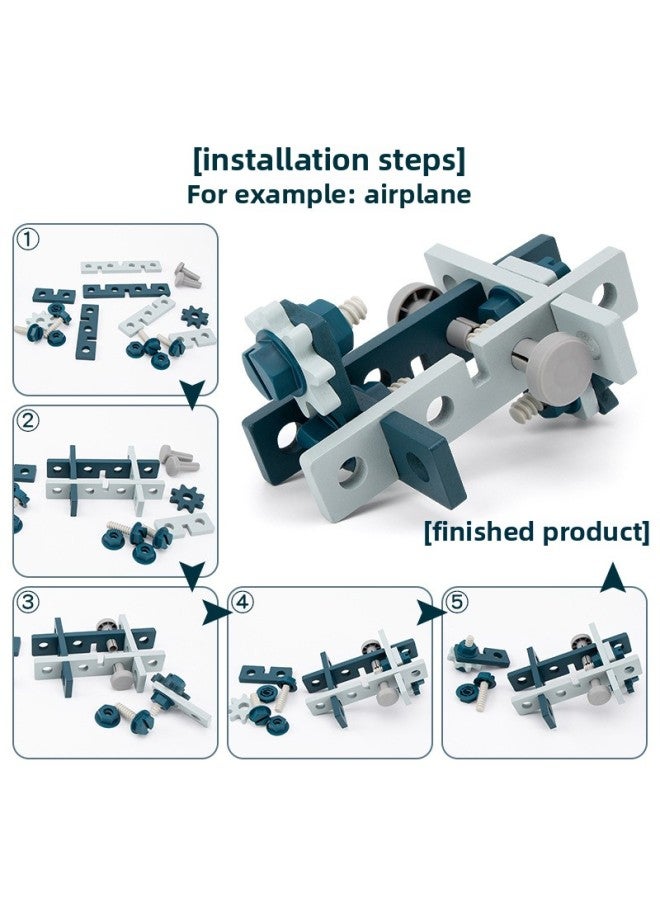 [installation steps]
For example: airplane

①

②

[finished product]

③

④

⑤