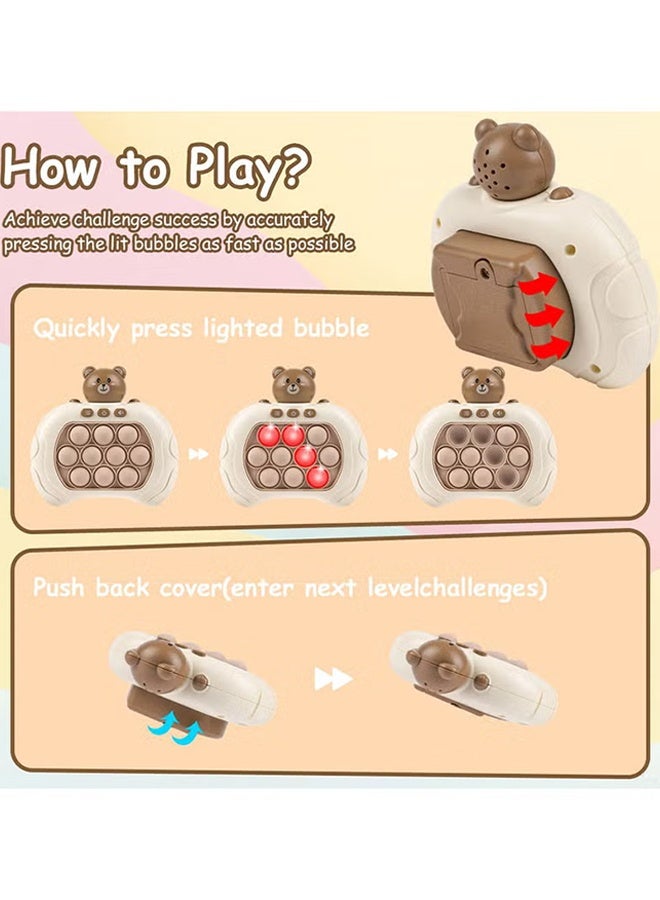 How to Play?

Achieve challenge success by accurately pressing the lit bubbles as fast as possible

Quickly press lighted bubble

Push back cover(enter next levelchallenges)