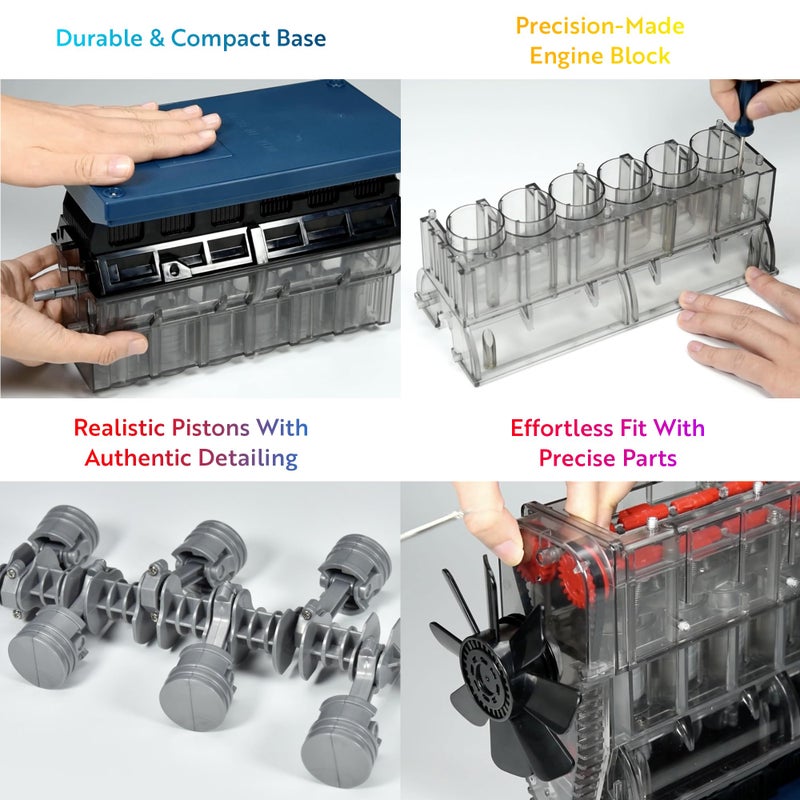 Durable & Compact Base

Precision-Made Engine Block

Realistic Pistons With Authentic Detailing

Effortless Fit With Precise Parts