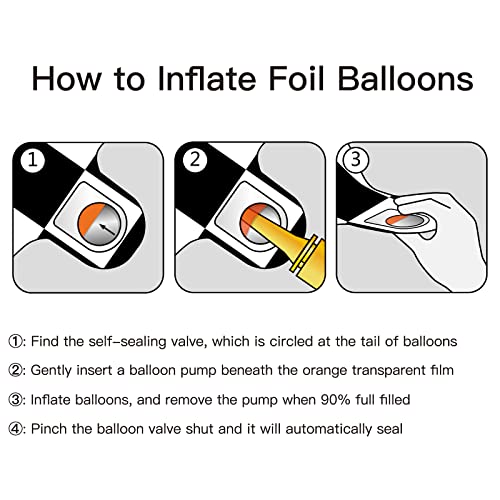 How to Inflate Foil Balloons

1

2

3

①: Find the self-sealing valve, which is circled at the tail of balloons

②: Gently insert a balloon pump beneath the orange transparent film

③: Inflate balloons, and remove the pump when 90% full filled

④: Pinch the balloon valve shut and it will automatically seal