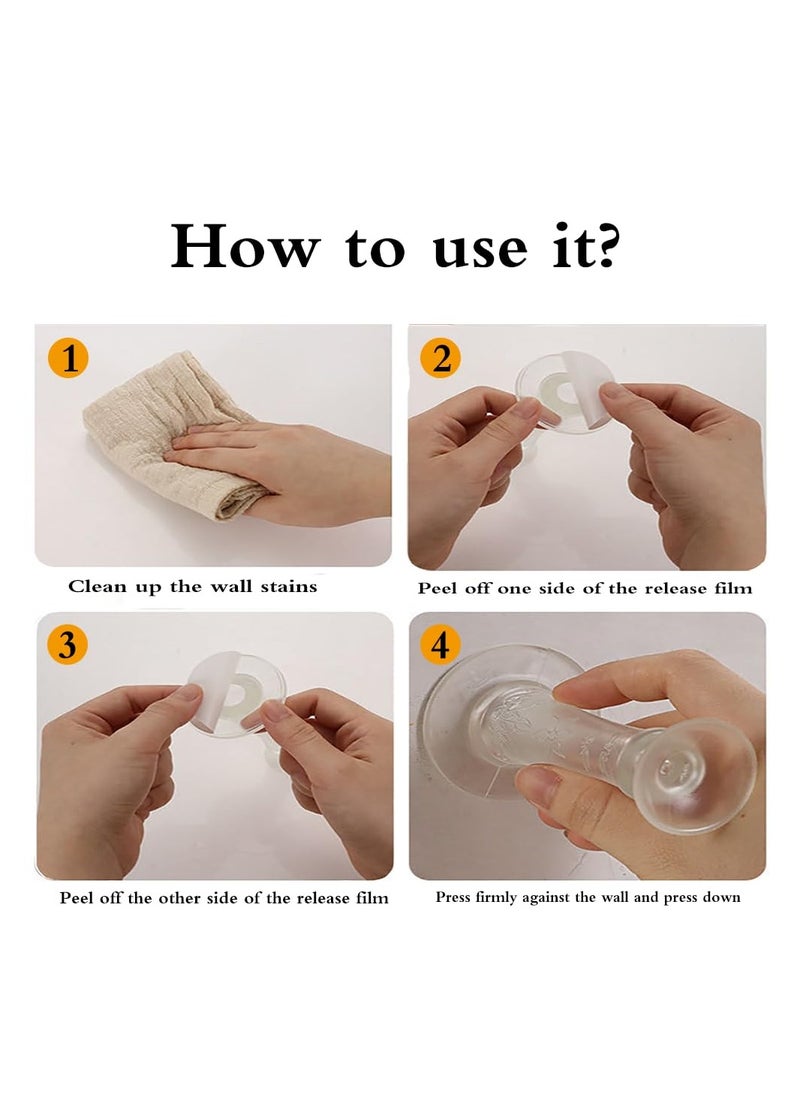 How to use it?

1

Clean up the wall stains

2

Peel off one side of the release film

3

Peel off the other side of the release film

4

Press firmly against the wall and press down