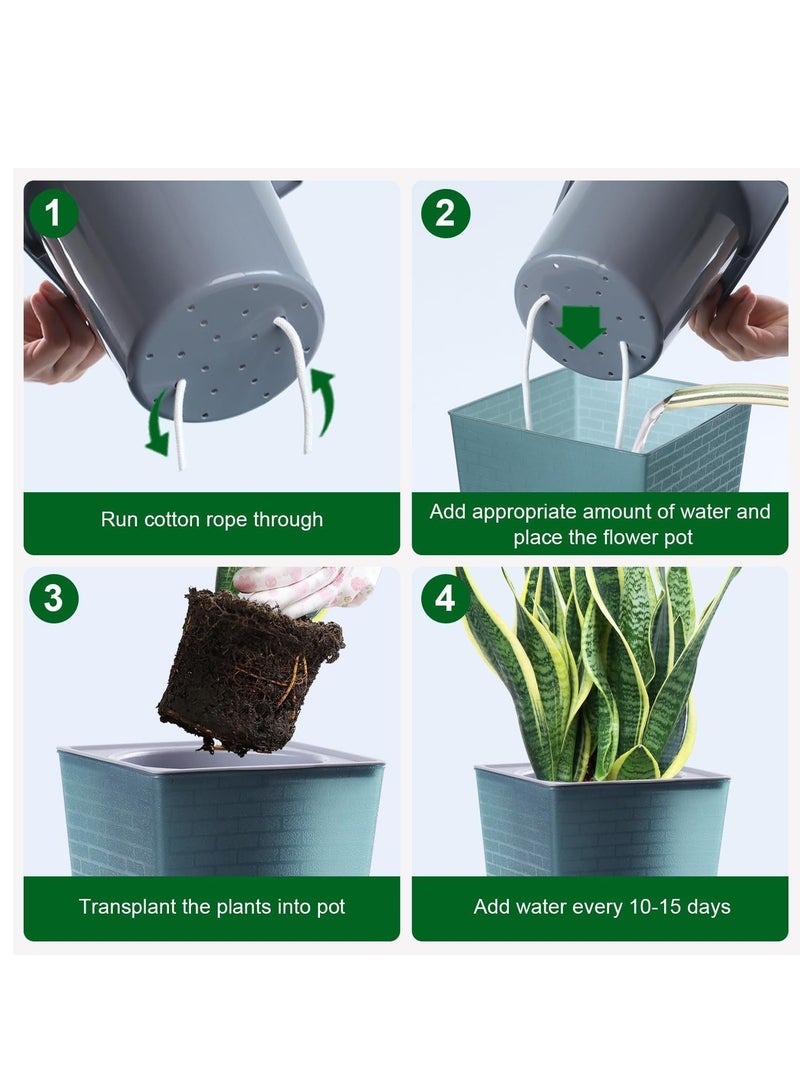 1

Run cotton rope through

2

Add appropriate amount of water and place the flower pot

3

Transplant the plants into pot

4

Add water every 10-15 days