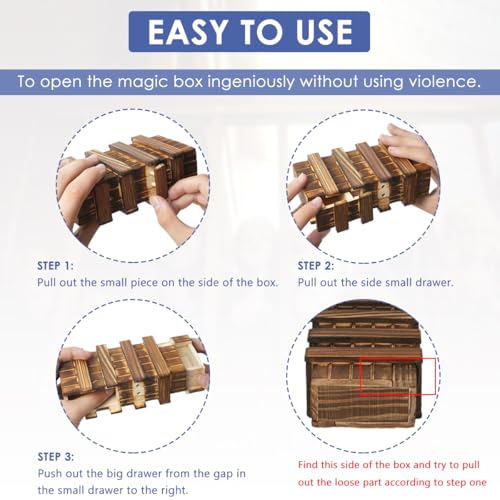 EASY TO USE

To open the magic box ingeniously without using violence.

STEP 1:
Pull out the small piece on the side of the box.

STEP 2:
Pull out the side small drawer.

STEP 3:
Push out the big drawer from the gap in the small drawer to the right.

Find this side of the box and try to pull out the loose part according to step one