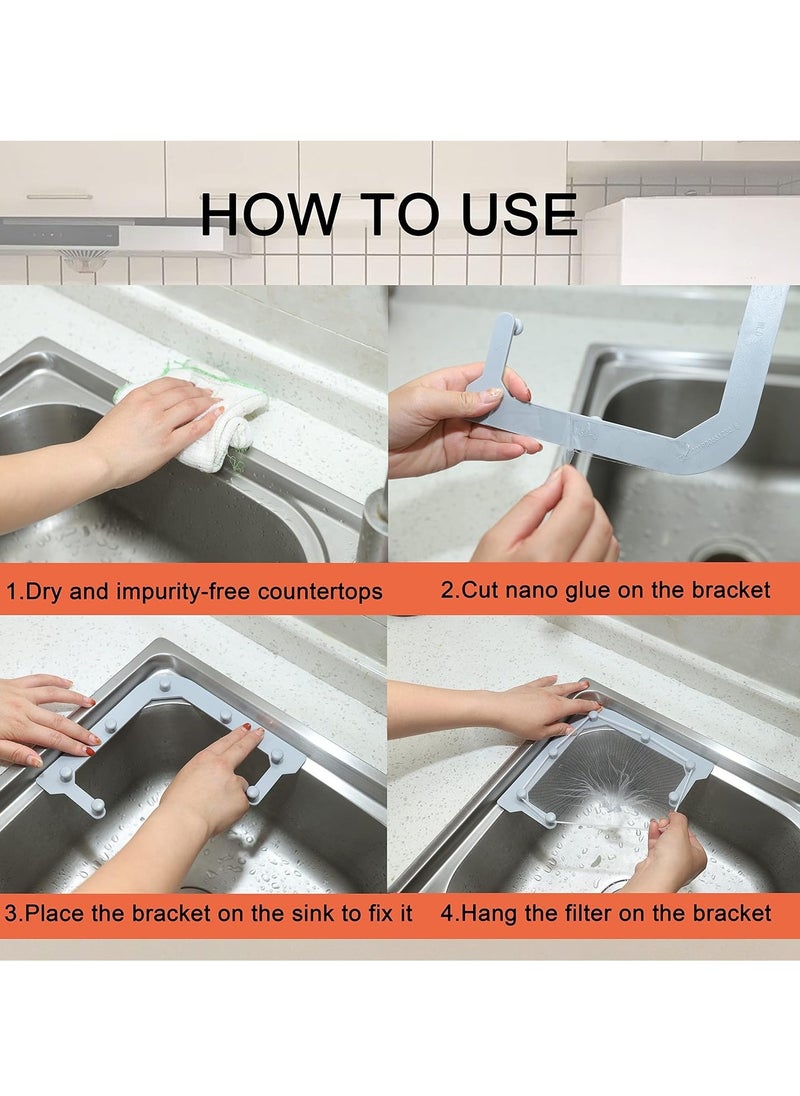 HOW TO USE

1.Dry and impurity-free countertops

2.Cut nano glue on the bracket

3.Place the bracket on the sink to fix it

4.Hang the filter on the bracket