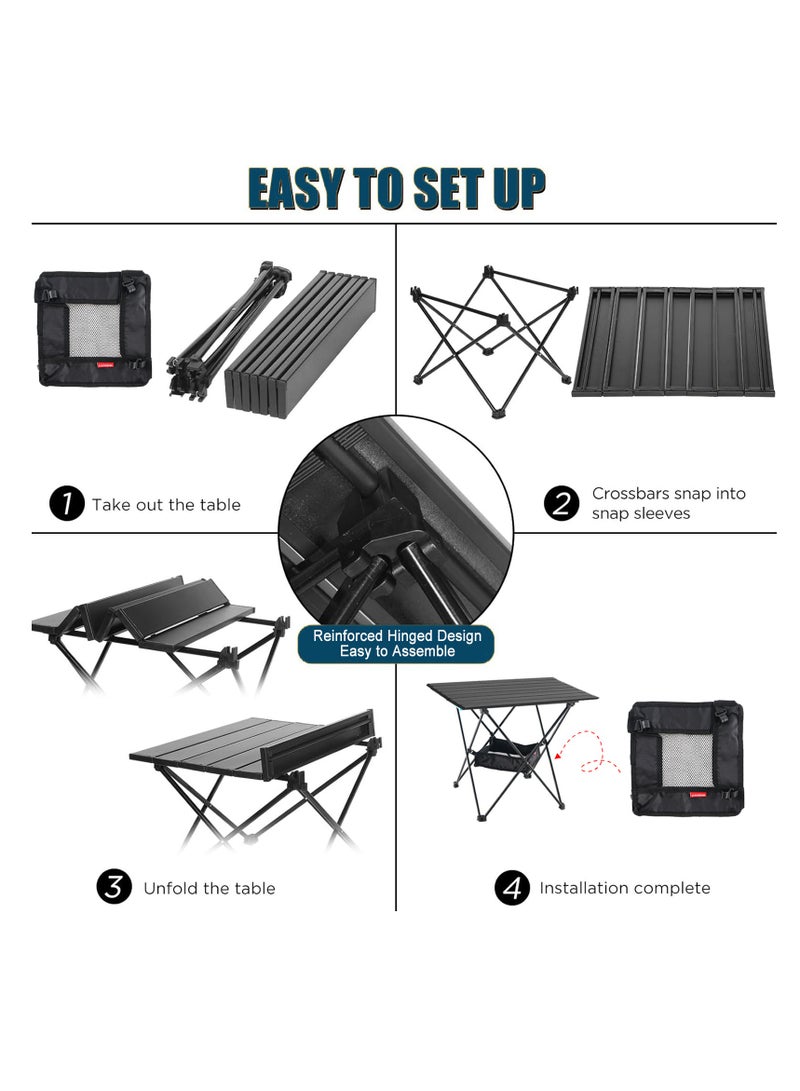 EASY TO SET UP

1 Take out the table

2 Crossbars snap into snap sleeves

Reinforced Hinged Design
Easy to Assemble

3 Unfold the table

4 Installation complete