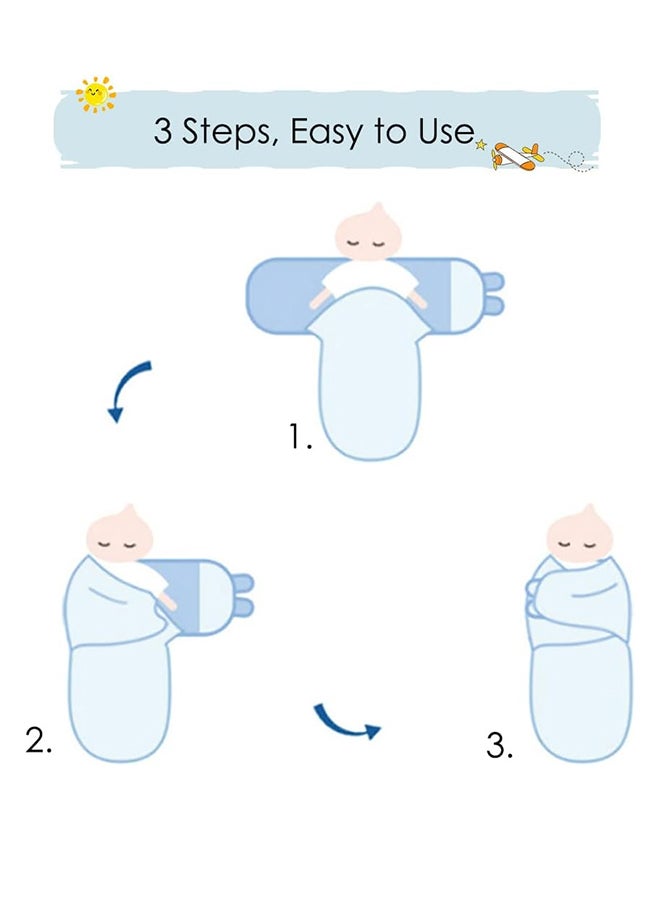 3 Steps, Easy to Use

1.

2.

3.