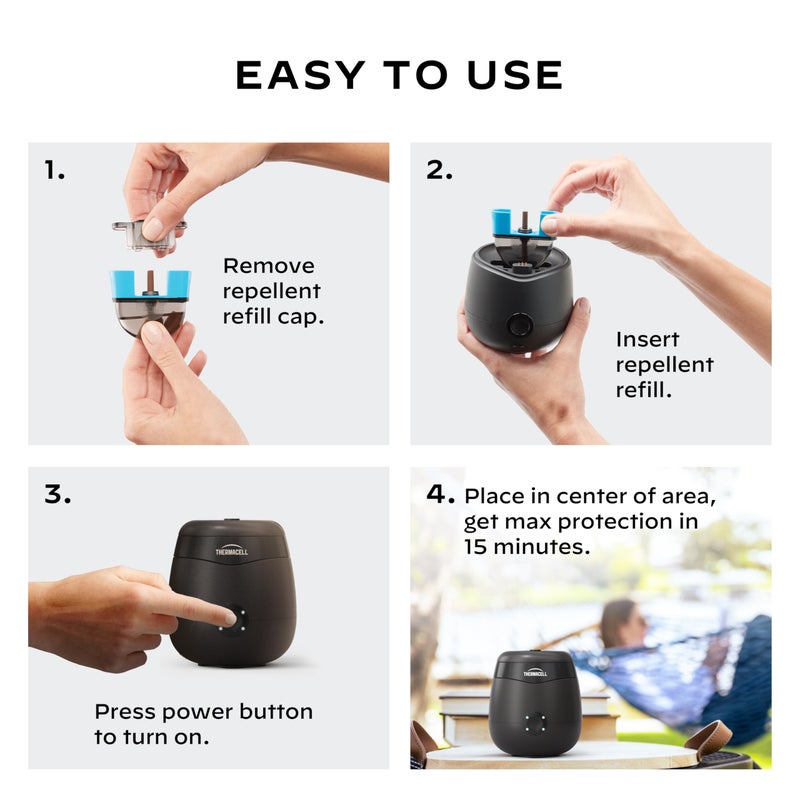 EASY TO USE

1.

Remove repellent refill cap.

2.

Insert repellent refill.

3.

THERMACELL

Press power button to turn on.

4. Place in center of area, get max protection in 15 minutes.

THERMACELL