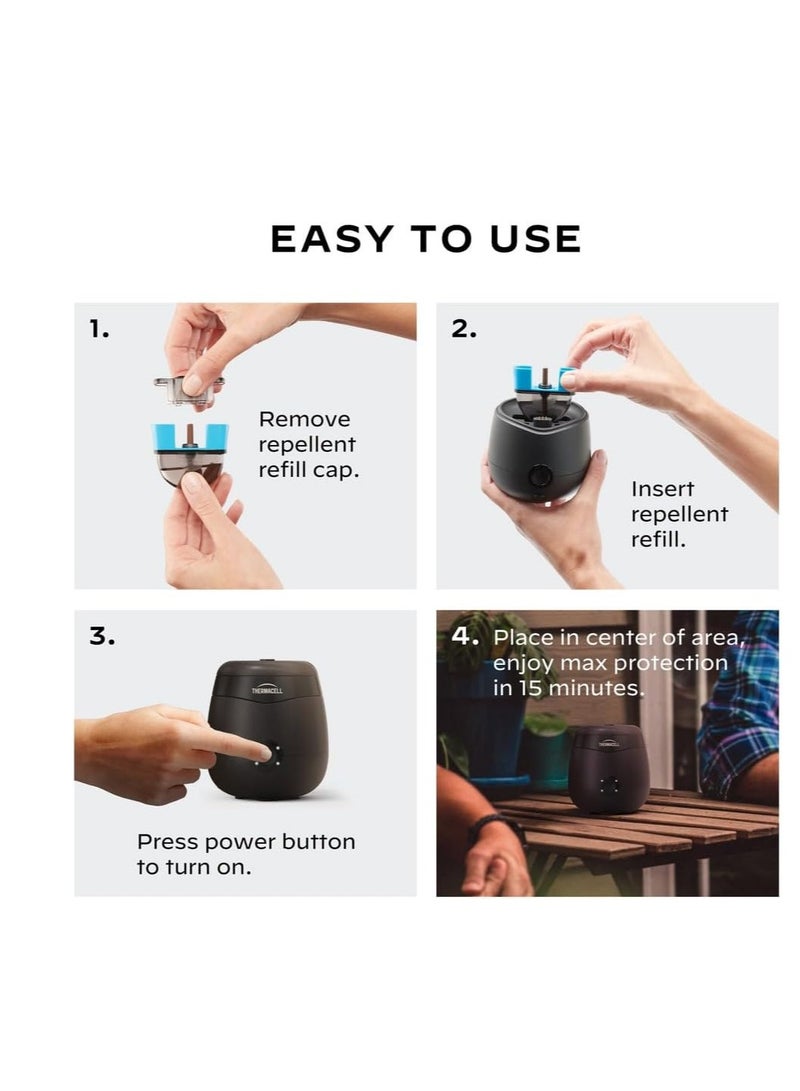 EASY TO USE

1.

Remove repellent refill cap.

2.

Insert repellent refill.

3.

THERMACELL

Press power button to turn on.

4. Place in center of area, enjoy max protection in 15 minutes.

THERMACELL