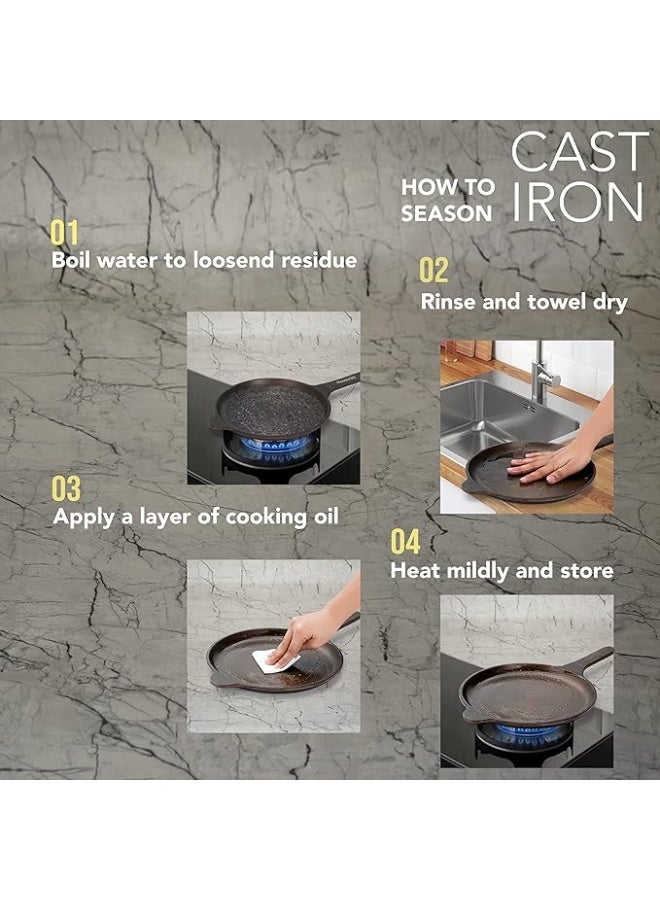 HOW TO SEASON

CAST IRON

01
Boil water to loosend residue

02
Rinse and towel dry

03
Apply a layer of cooking oil

04
Heat mildly and store