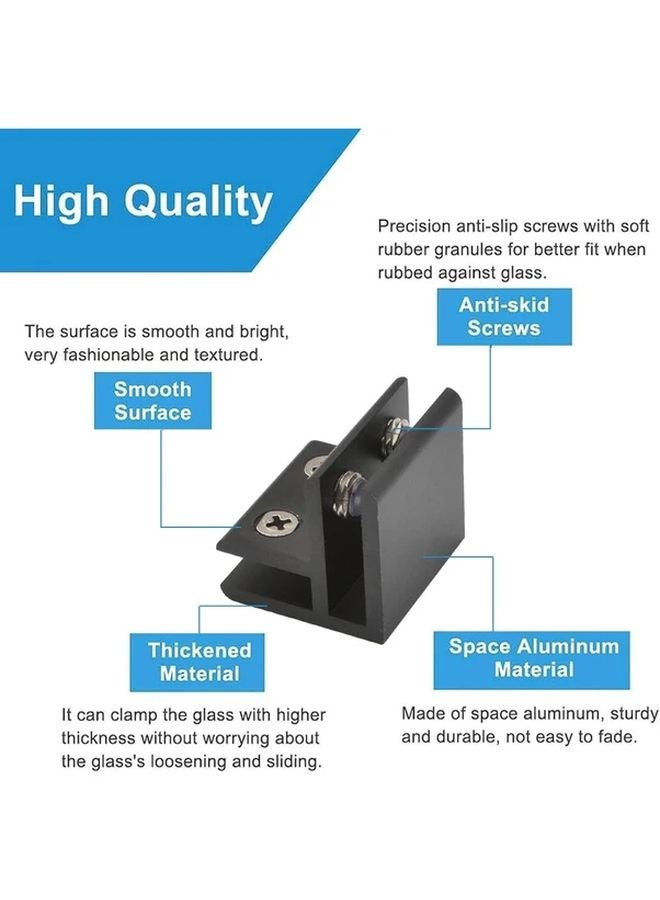 High Quality

Precision anti-slip screws with soft rubber granules for better fit when rubbed against glass.

Anti-skid Screws

The surface is smooth and bright, very fashionable and textured.

Smooth Surface

Thickened Material

It can clamp the glass with higher thickness without worrying about the glass's loosening and sliding.

Space Aluminum Material

Made of space aluminum, sturdy and durable, not easy to fade.