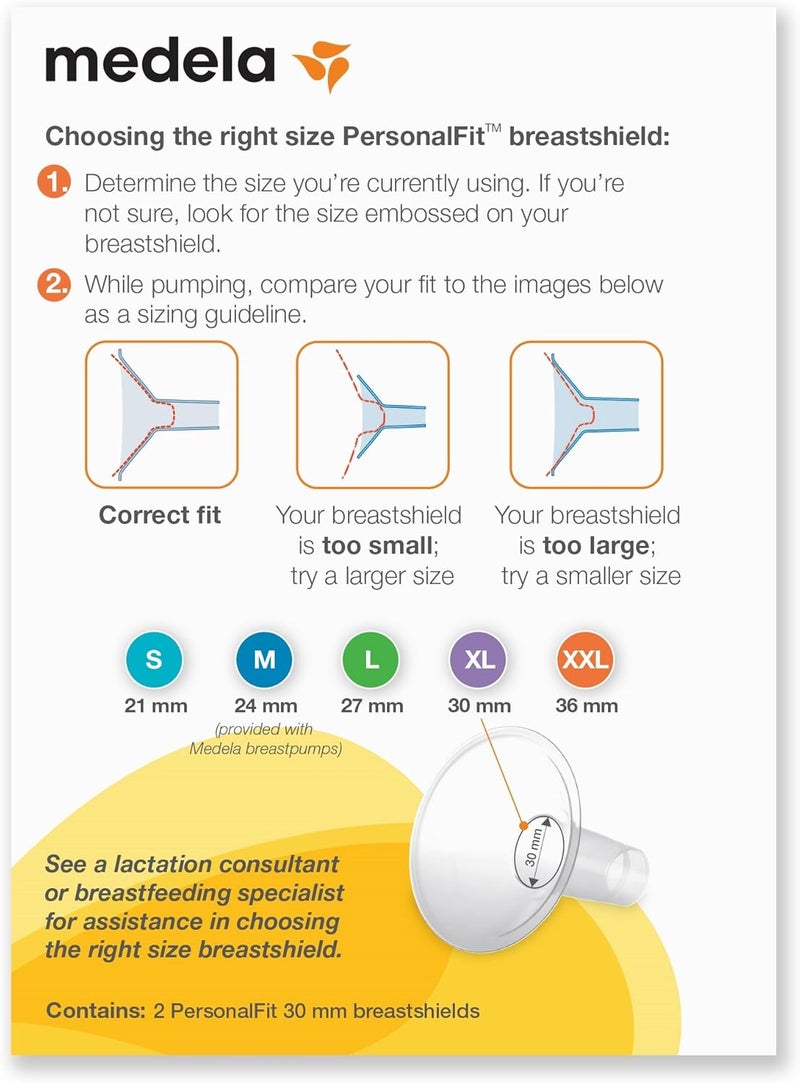 medela

Choosing the right size PersonalFit™ breastshield:

1. Determine the size you're currently using. If you're not sure, look for the size embossed on your breastshield.

2. While pumping, compare your fit to the images below as a sizing guideline.

Correct fit

Your breastshield is too small; try a larger size

Your breastshield is too large; try a smaller size

S
21 mm

M
24 mm
(provided with Medela breastpumps)

L
27 mm

XL
30 mm

XXL
36 mm

30 mm

See a lactation consultant or breastfeeding specialist for assistance in choosing the right size breastshield.

Contains: 2 PersonalFit 30 mm breastshields