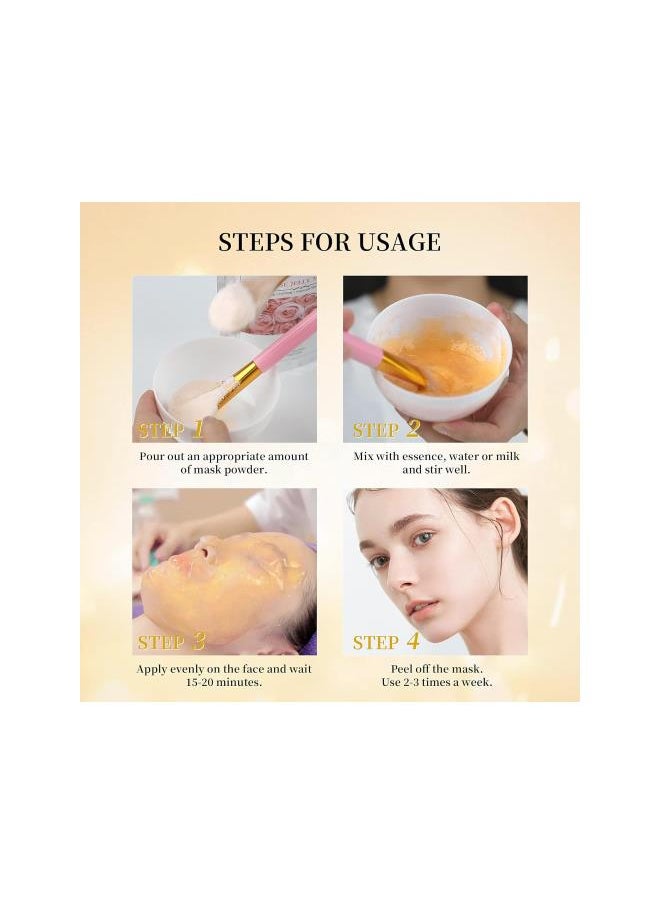 STEPS FOR USAGE

STEP 1

Pour out an appropriate amount of mask powder.

STEP 2

Mix with essence, water or milk and stir well.

STEP 3

Apply evenly on the face and wait 15-20 minutes.

STEP 4

Peel off the mask. Use 2-3 times a week.