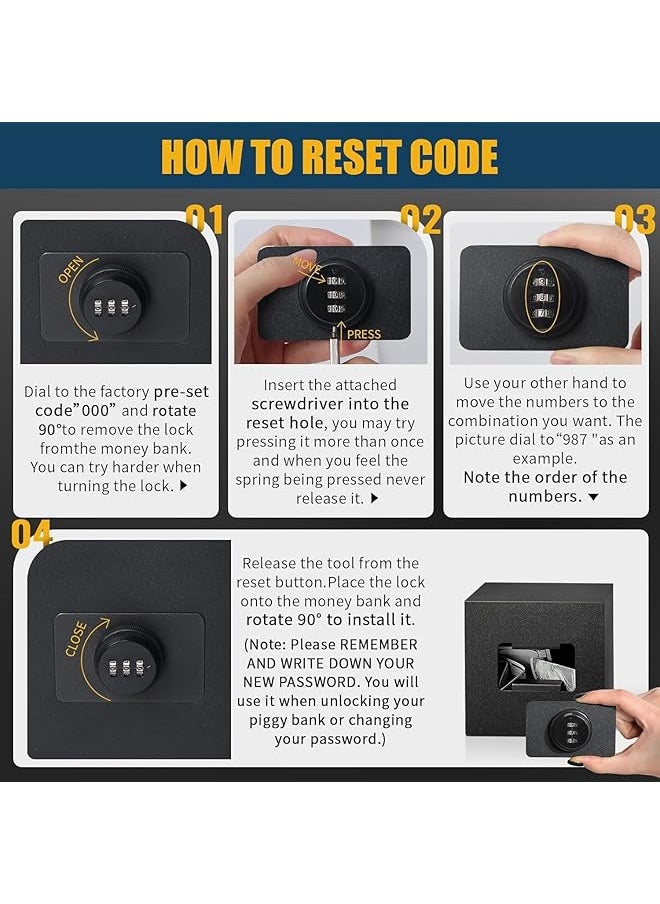 HOW TO RESET CODE

01

OPEN

Dial to the factory pre-set code"000" and rotate 90°to remove the lock fromthe money bank. You can try harder when turning the lock. ▶

02

MOVE

PRESS

Insert the attached screwdriver into the reset hole, you may try pressing it more than once and when you feel the spring being pressed never release it. ▶

03

Use your other hand to move the numbers to the combination you want. The picture dial to"987 "as an example.
Note the order of the numbers. ▼

04

CLOSE

Release the tool from the reset button.Place the lock onto the money bank and rotate 90° to install it.
(Note: Please REMEMBER AND WRITE DOWN YOUR NEW PASSWORD. You will use it when unlocking your piggy bank or changing your password.)