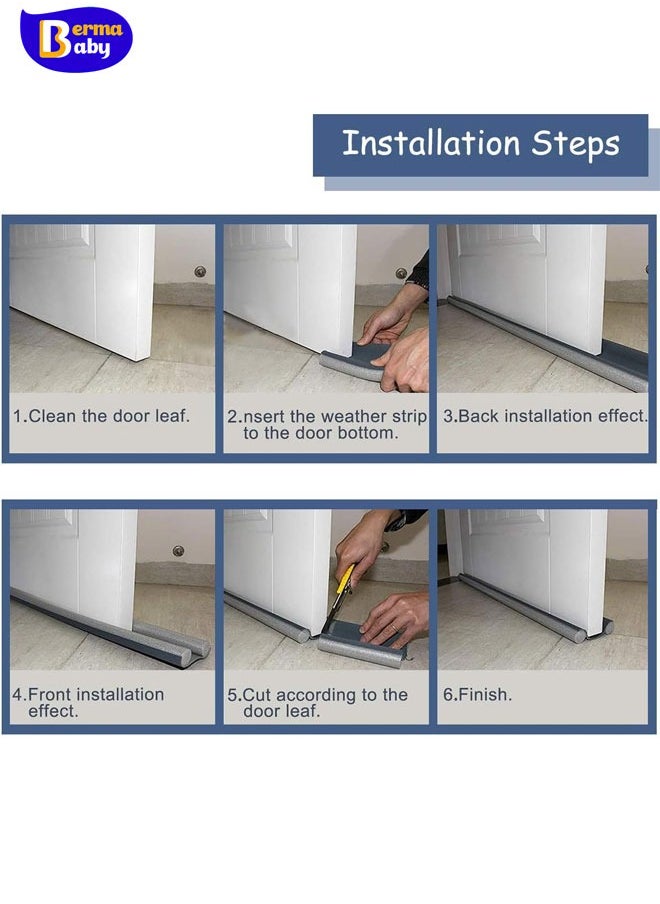 Berma Baby

Installation Steps

1.Clean the door leaf.

2.nsert the weather strip to the door bottom.

3.Back installation effect.

4.Front installation effect.

5.Cut according to the door leaf.

6.Finish.