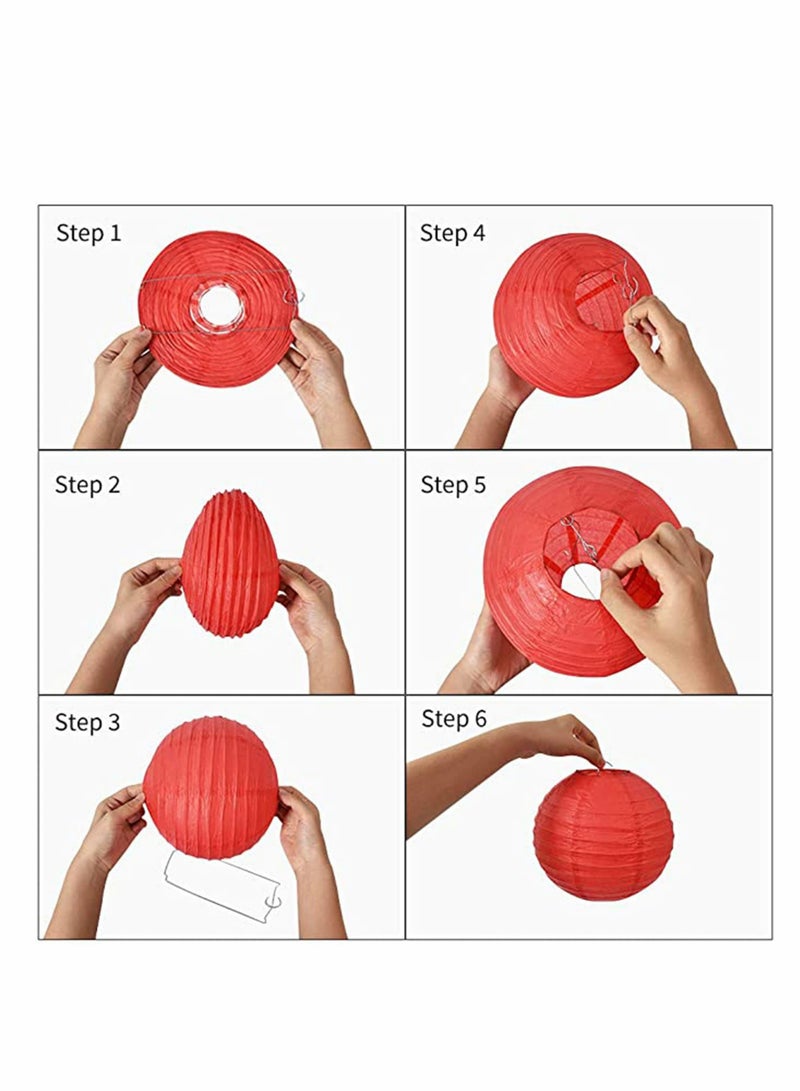 Step 1

Step 2

Step 3

Step 4

Step 5

Step 6