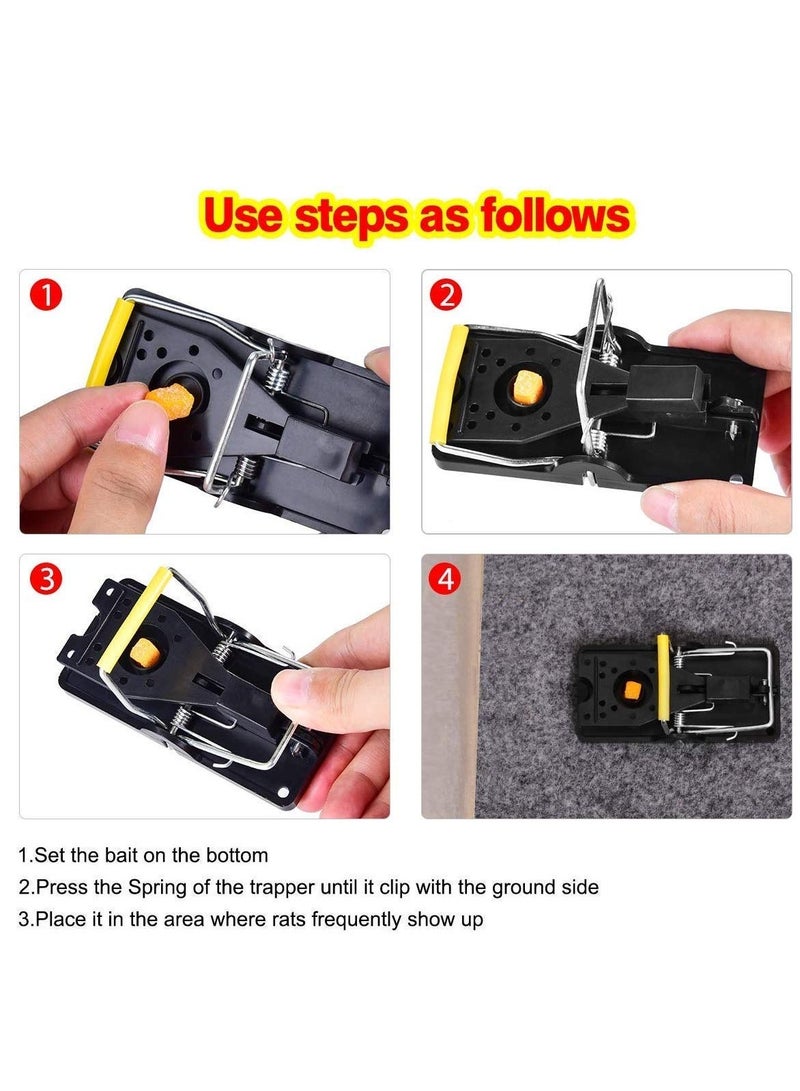 Use steps as follows

1

2

3

4

1.Set the bait on the bottom
2.Press the Spring of the trapper until it clip with the ground side
3.Place it in the area where rats frequently show up