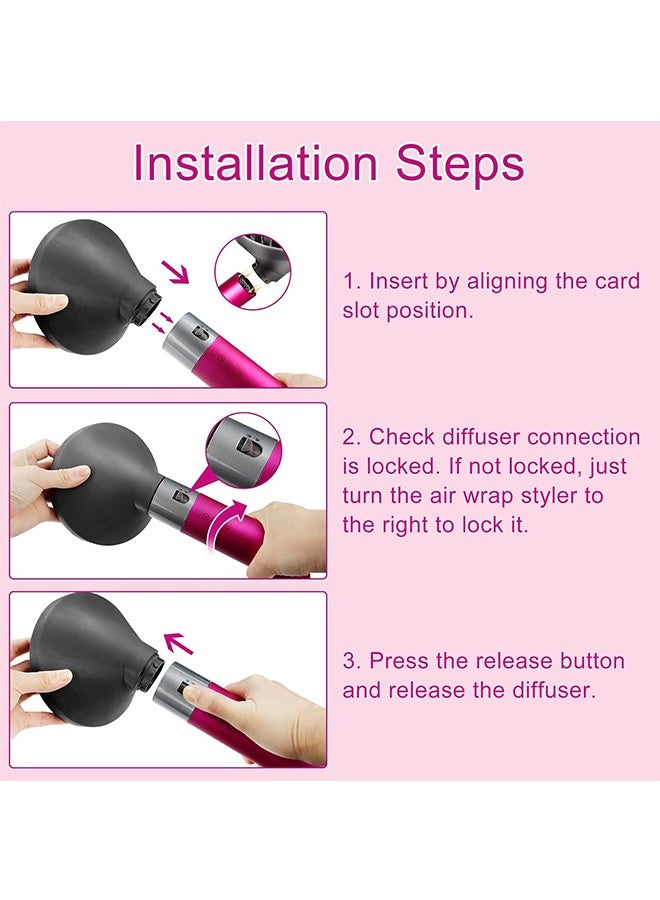 Installation Steps

1. Insert by aligning the card slot position.

2. Check diffuser connection is locked. If not locked, just turn the air wrap styler to the right to lock it.

3. Press the release button and release the diffuser.