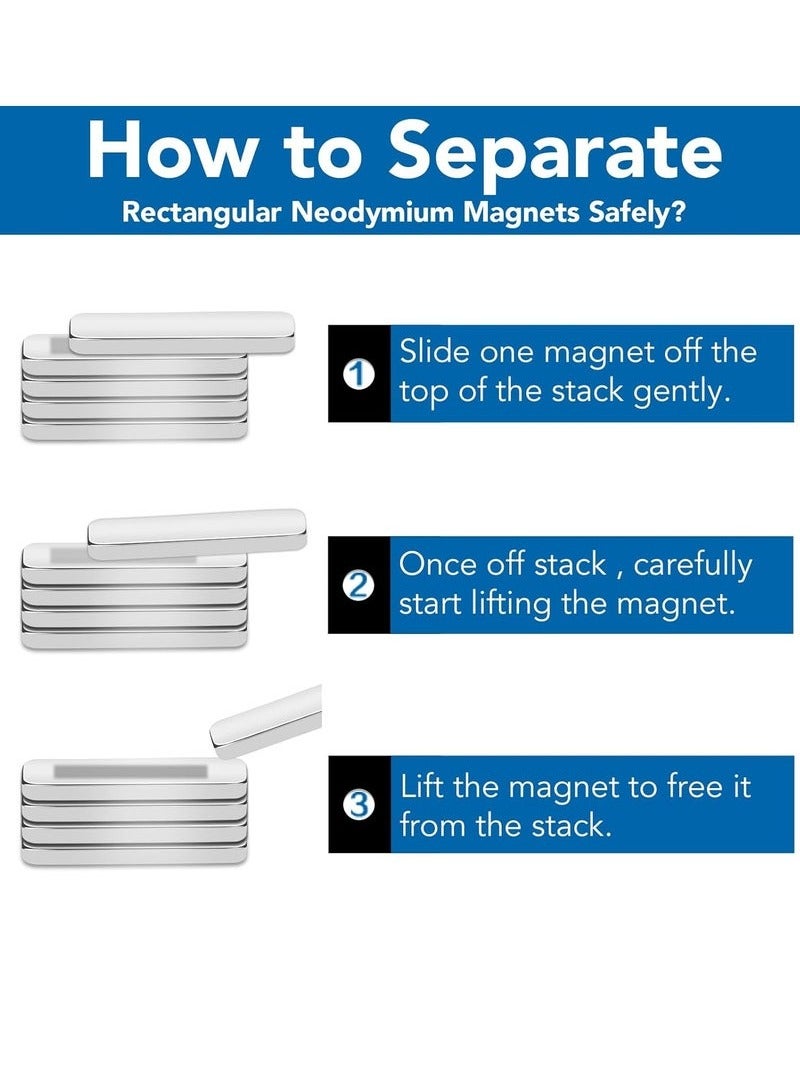 How to Separate
Rectangular Neodymium Magnets Safely?

1 Slide one magnet off the top of the stack gently.

2 Once off stack , carefully start lifting the magnet.

3 Lift the magnet to free it from the stack.