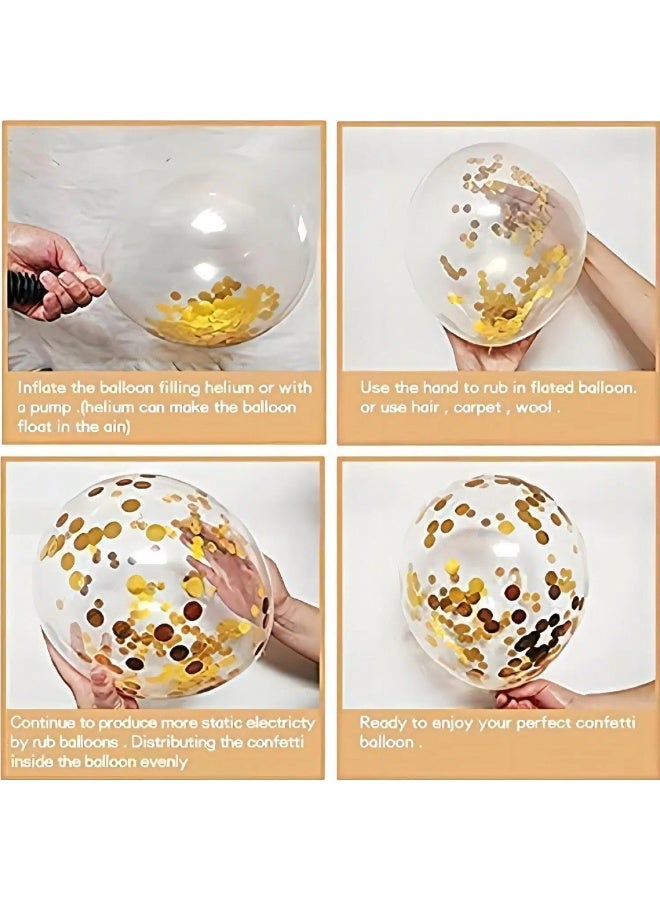 Inflate the balloon filling helium or with a pump .(helium can make the balloon float in the ain)

Use the hand to rub in flated balloon. or use hair , carpet , wool .

Continue to produce more static electricty by rub balloons . Distributing the confetti inside the balloon evenly

Ready to enjoy your perfect confetti balloon .