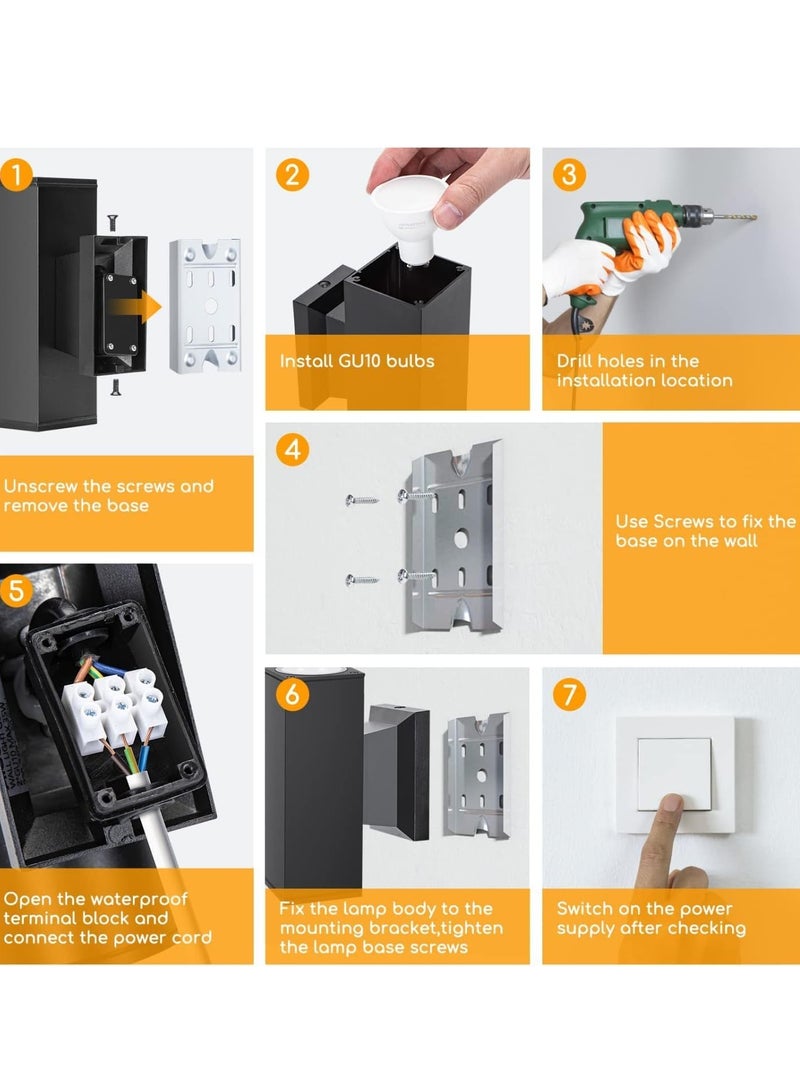 1

Unscrew the screws and remove the base

2

Install GU10 bulbs

3

Drill holes in the installation location

4

Use Screws to fix the base on the wall

5

Open the waterproof terminal block and connect the power cord

6

Fix the lamp body to the mounting bracket,tighten the lamp base screws

7

Switch on the power supply after checking