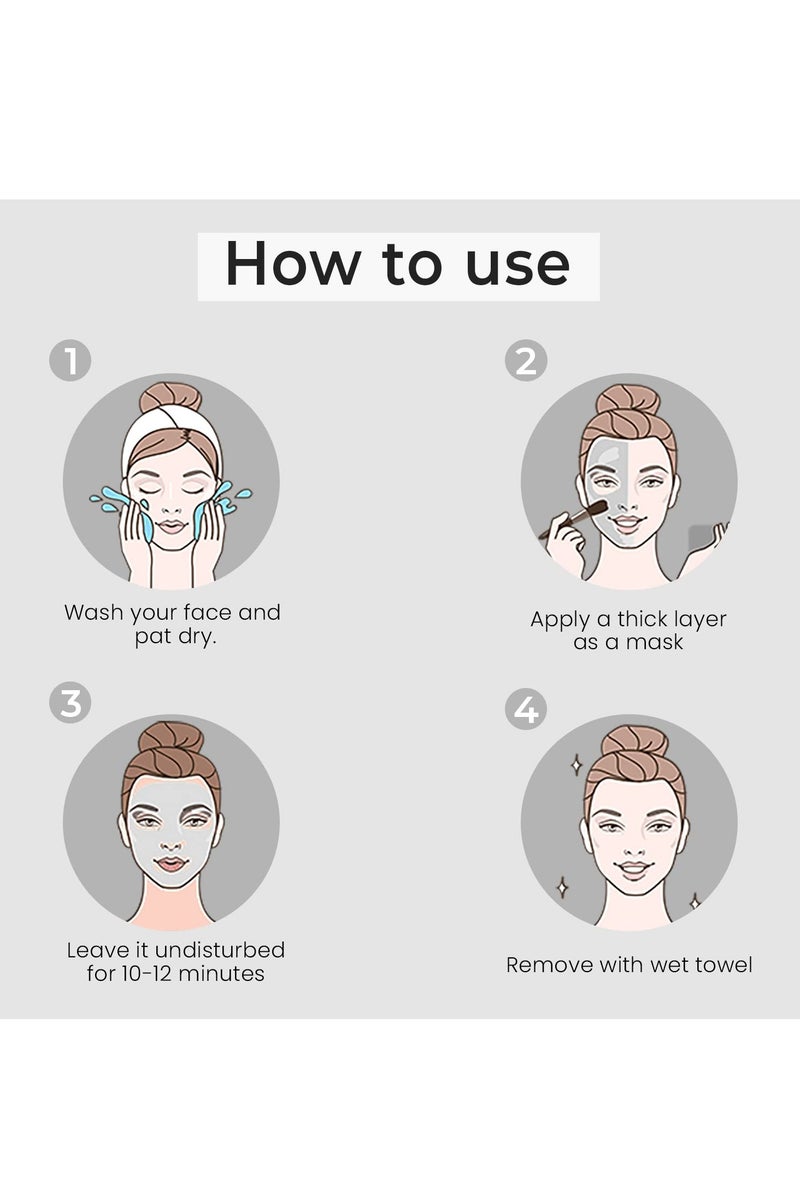 How to use

1

Wash your face and pat dry.

2

Apply a thick layer as a mask

3

Leave it undisturbed for 10-12 minutes

4

Remove with wet towel