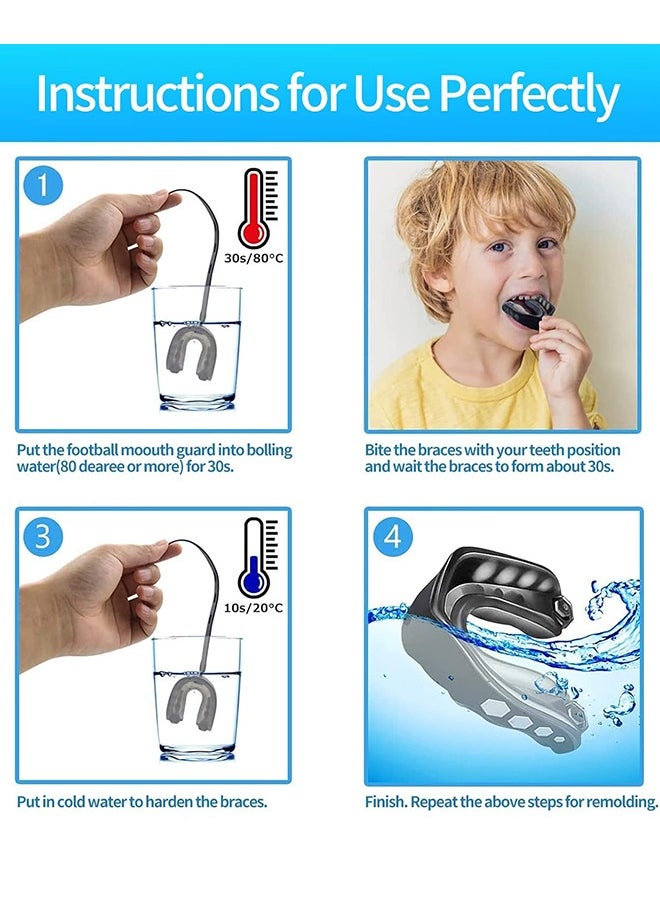 Instructions for Use Perfectly

1

30s/80°C

Put the football moouth guard into bolling water(80 dearee or more) for 30s.

Bite the braces with your teeth position and wait the braces to form about 30s.

3

10s/20°C

Put in cold water to harden the braces.

4

Finish. Repeat the above steps for remolding.