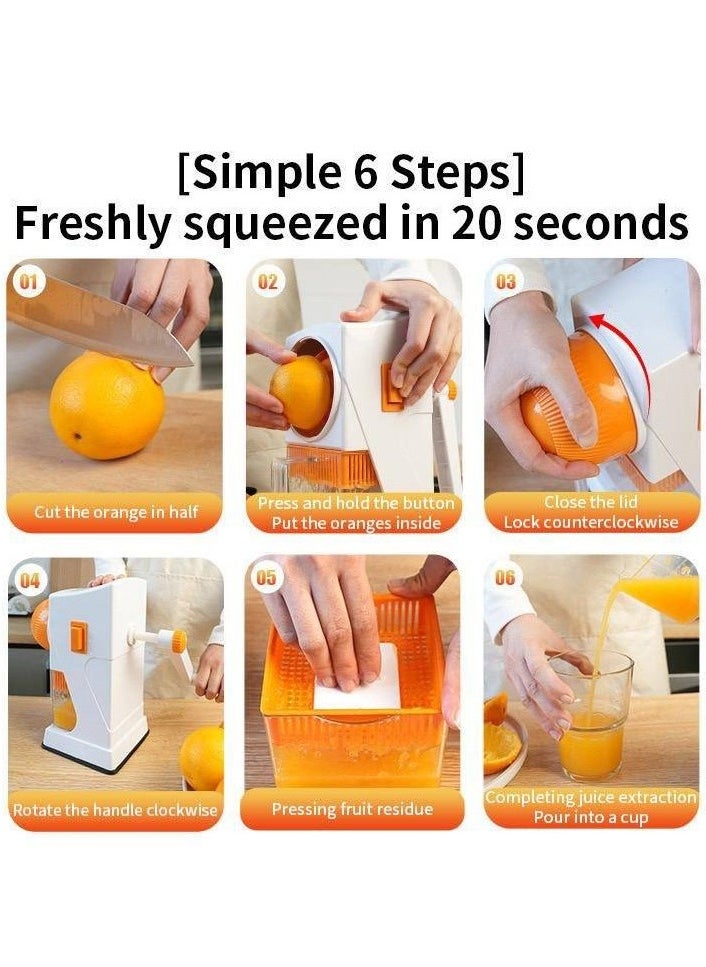 [Simple 6 Steps]
Freshly squeezed in 20 seconds

01
Cut the orange in half

02
Press and hold the button
Put the oranges inside

03
Close the lid
Lock counterclockwise

04
Rotate the handle clockwise

05
Pressing fruit residue

06
Completing juice extraction
Pour into a cup